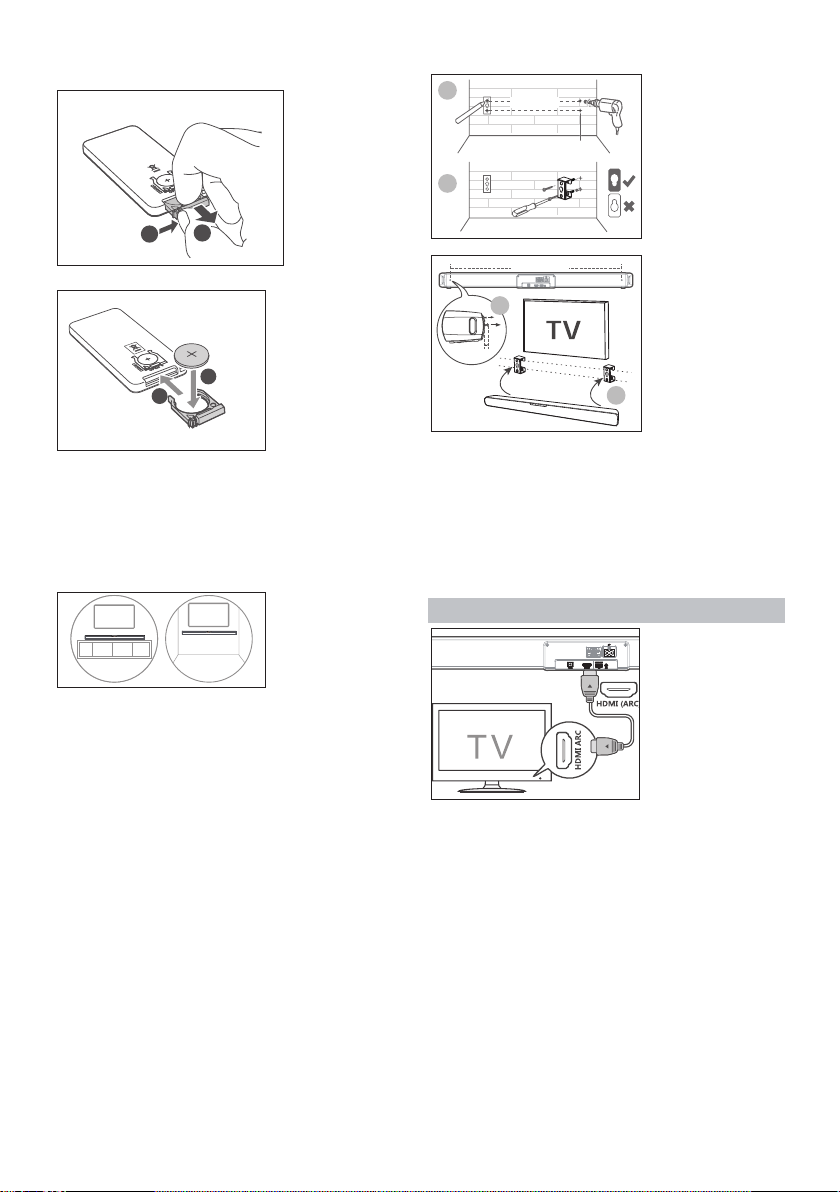 TV

HDMI (ARC

HDMI ARC

TV