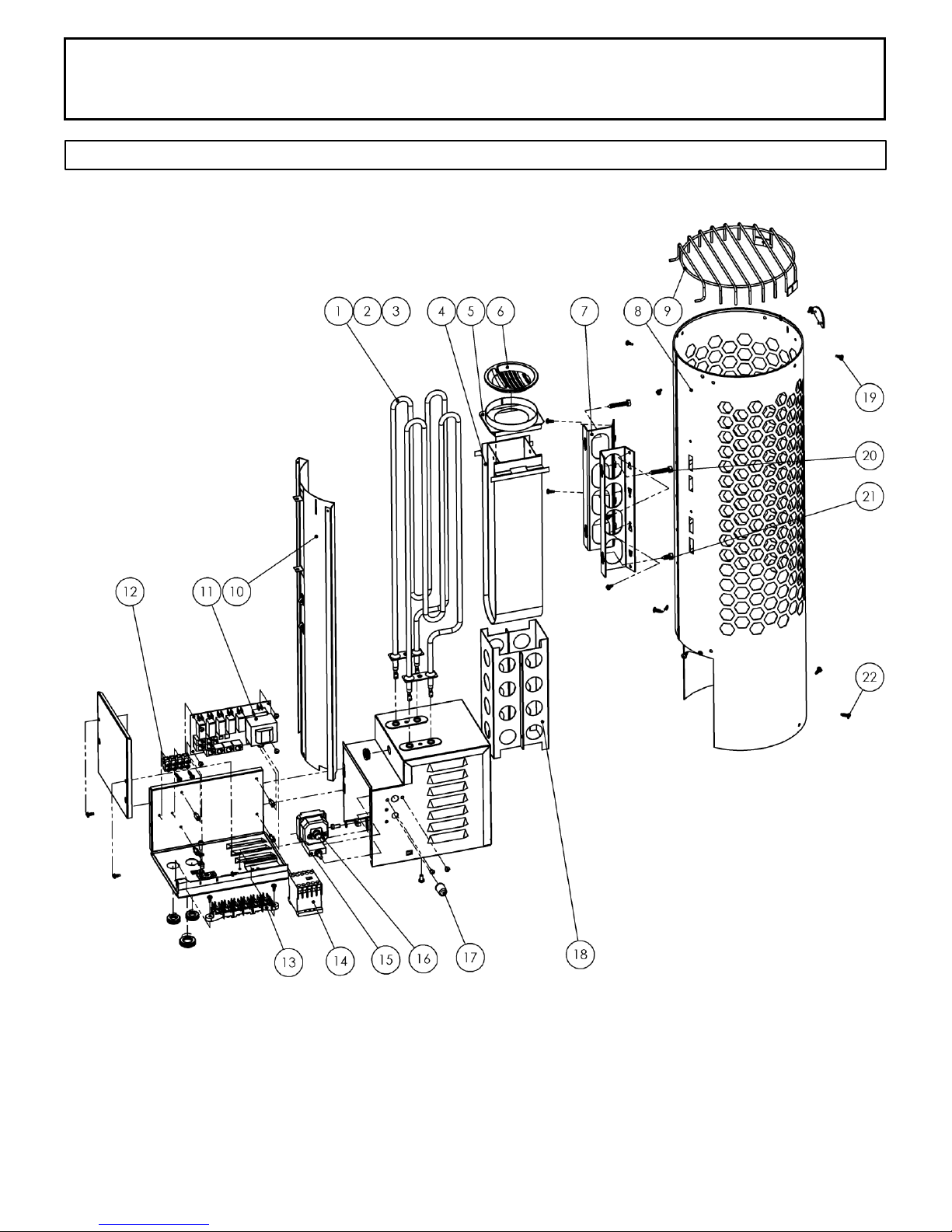 1 2 3 4 5 6 7 8 9

19

20

21

12 11 10

22

13 14 15 16 17 18