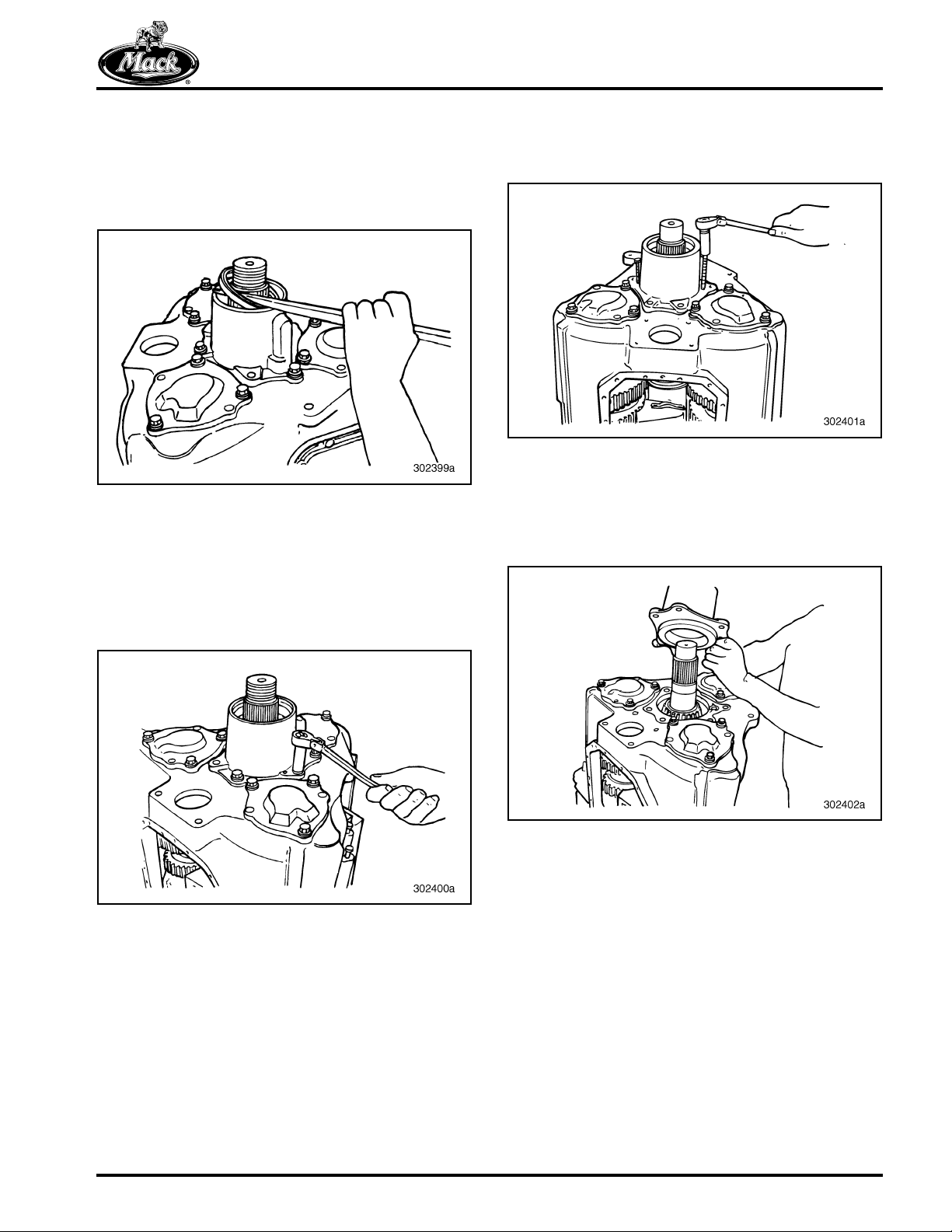 Mack

302399a

302400a

302401a

302402a