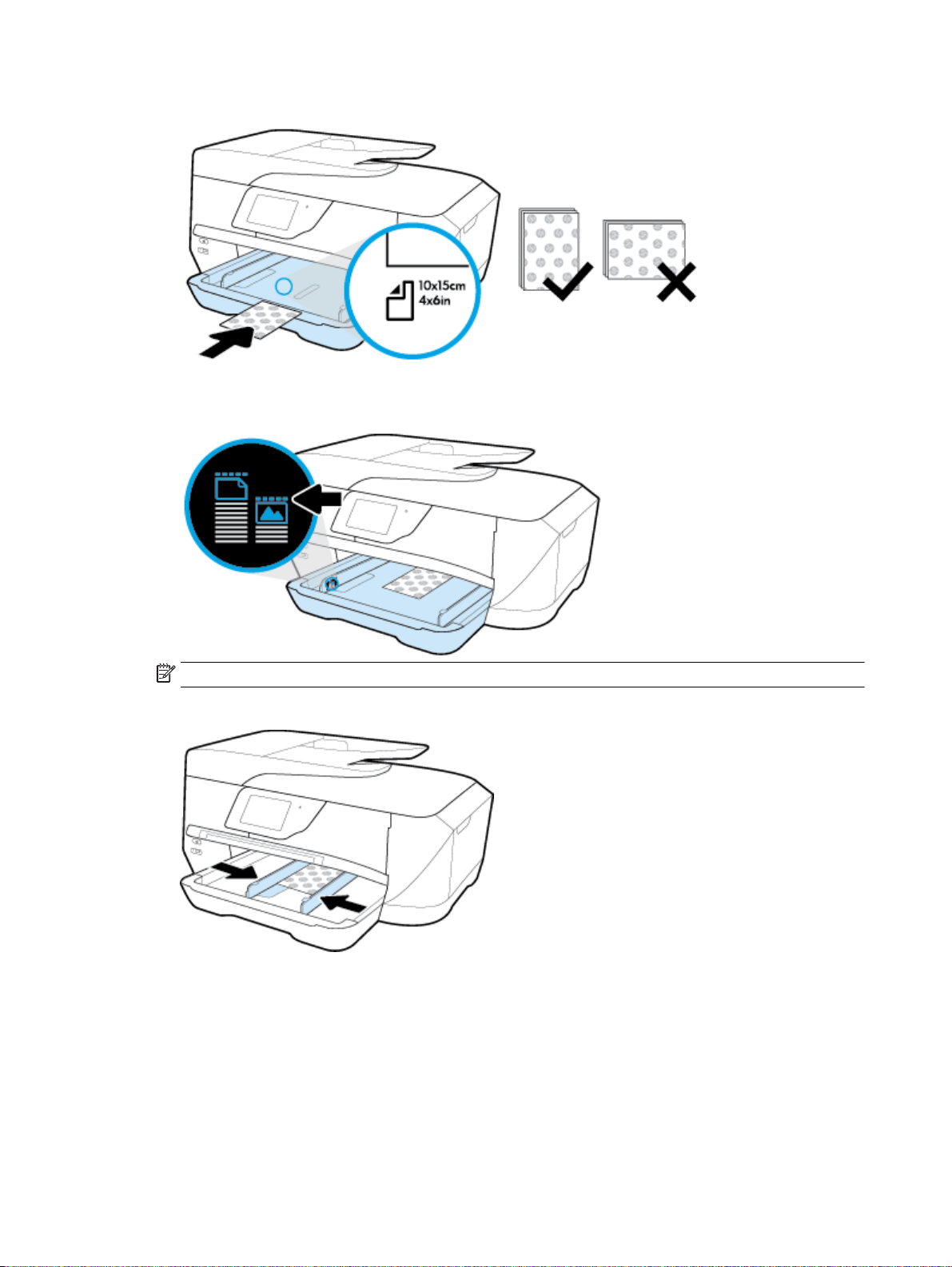 10x15cm
4x6in