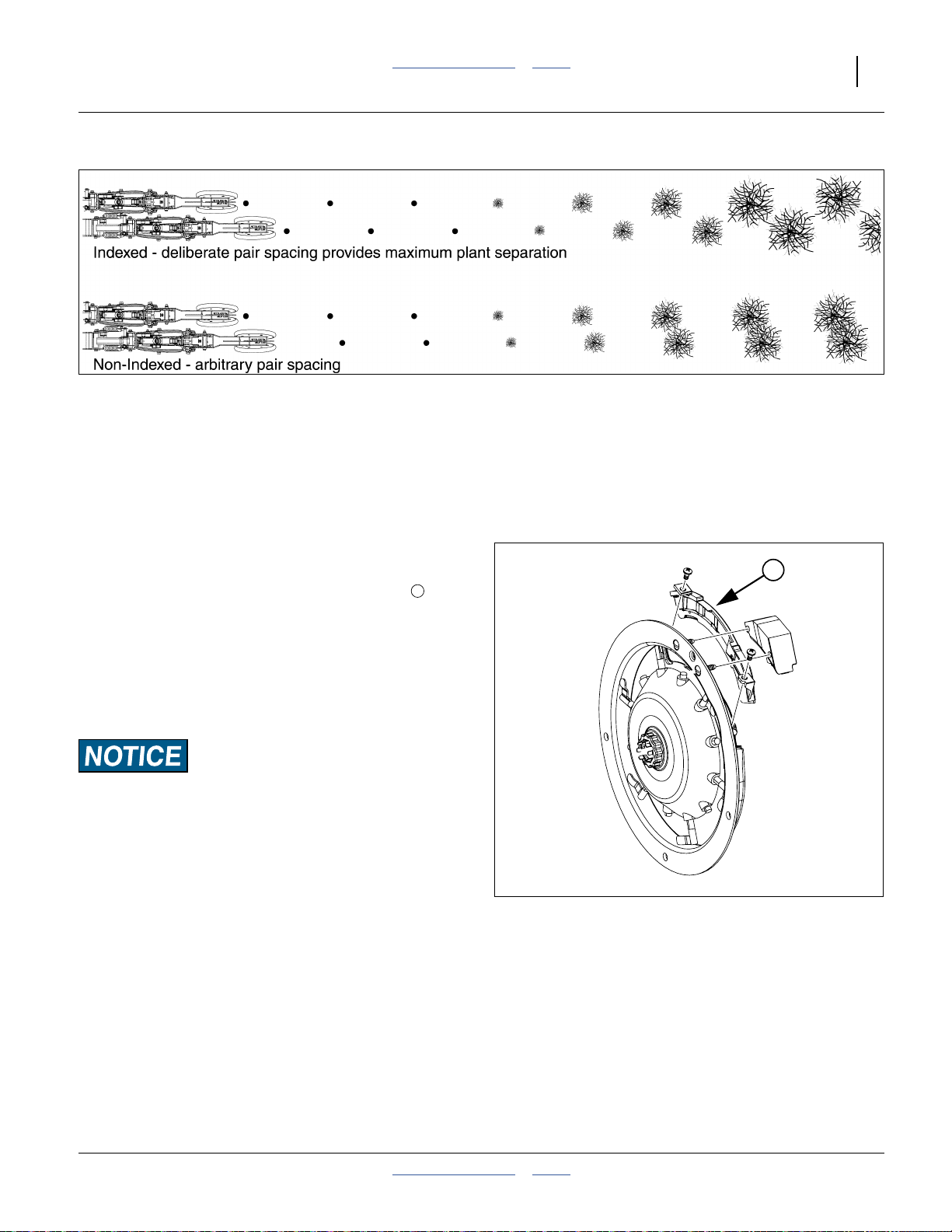 Indexed - deliberate pair spacing provides maximum plant separation

Non-Indexed - arbitrary pair spacing

NOTICE