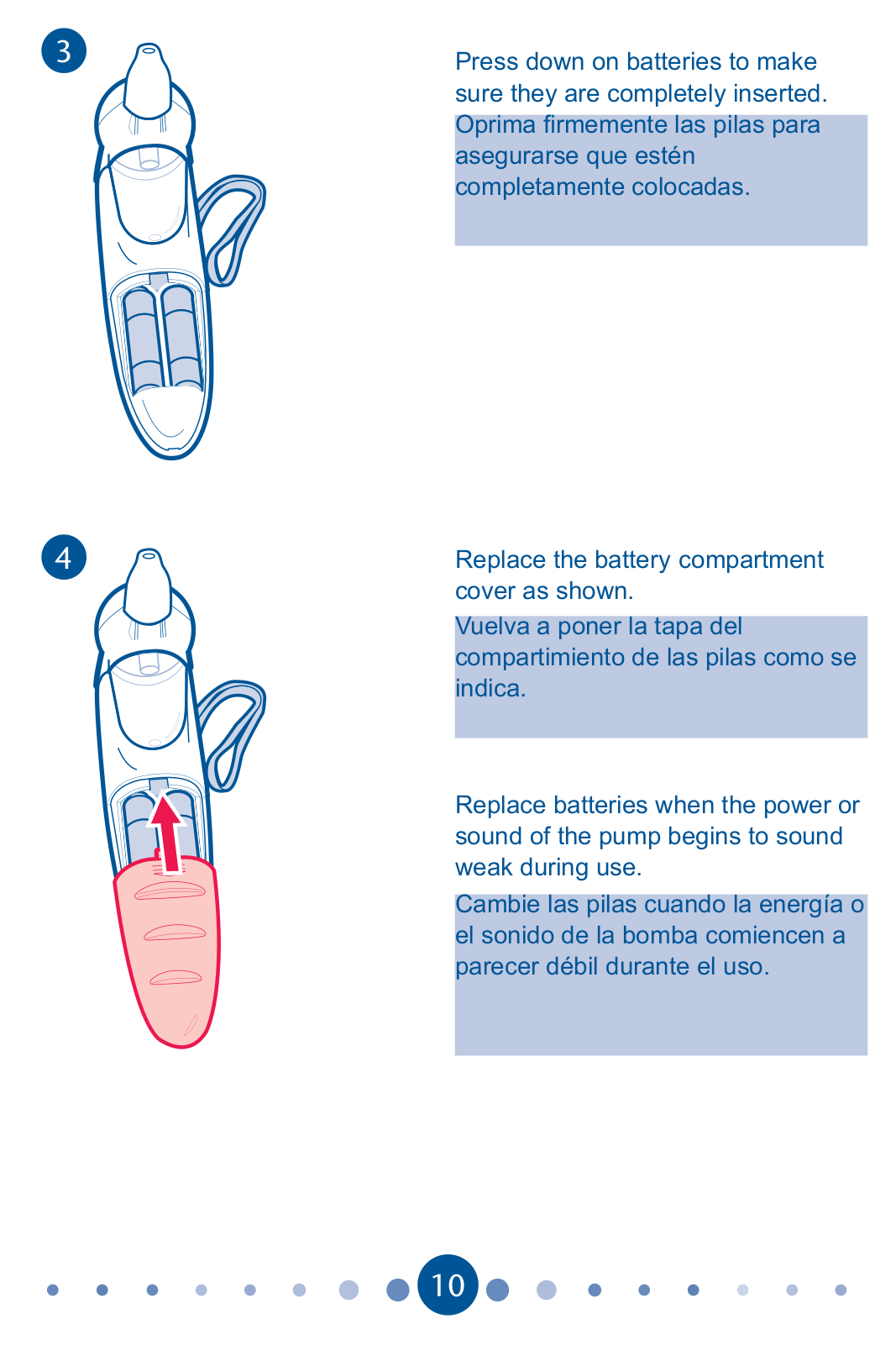 3

Press down on batteries to make sure they are completely inserted.

Oprima firmemente las pilas para asegurarse que estén completamente colocadas.

4

Replace the battery compartment cover as shown.

Vuelva a poner la tapa del compartimiento de las pilas como se indica.

Replace batteries when the power or sound of the pump begins to sound weak during use.

Cambie las pilas cuando la energía o el sonido de la bomba comiencen a parecer débil durante el uso.

10