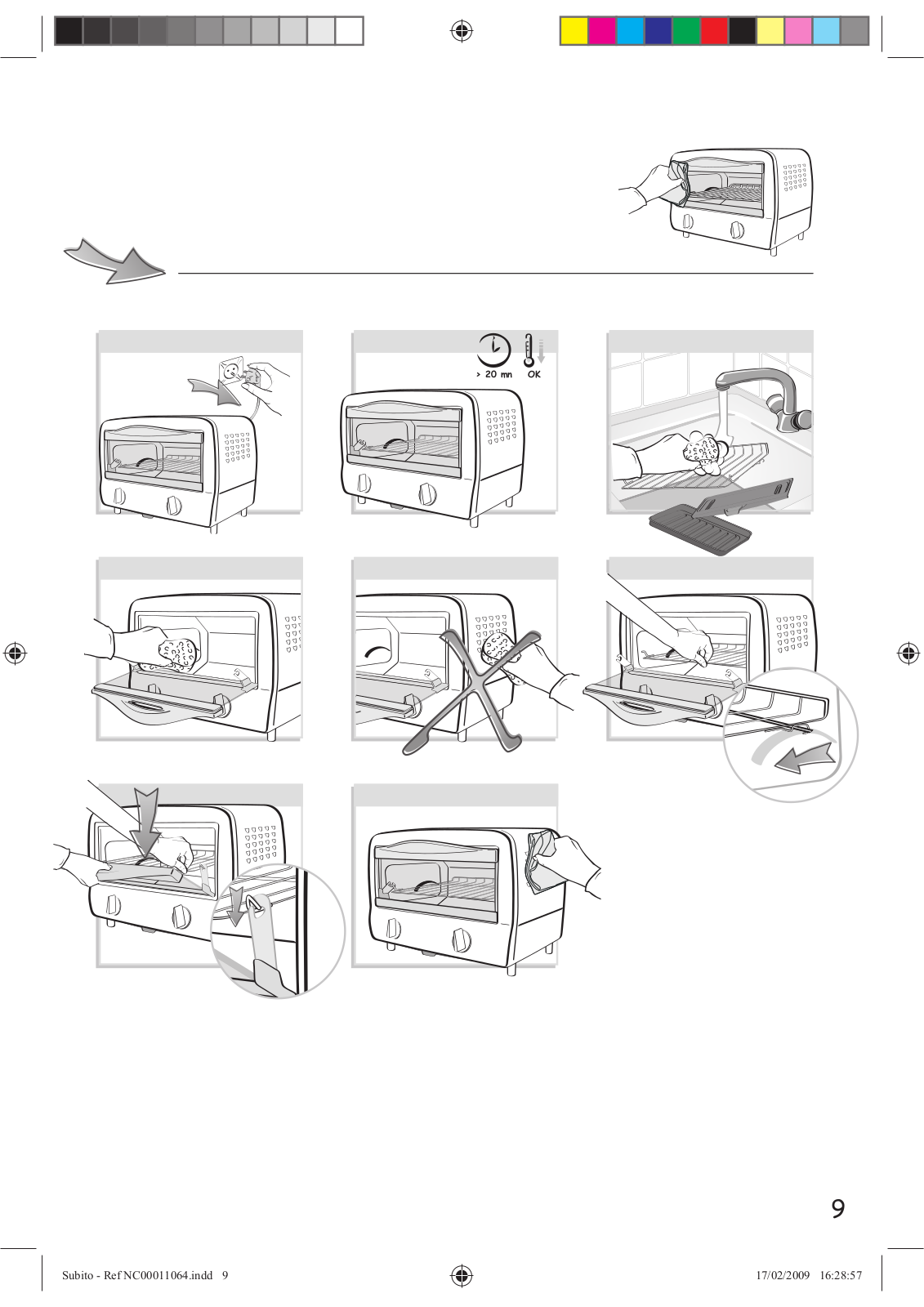 > 20 mn

OK

9

Subito - Ref NC00011064.indd 9

17/02/2009 16:28:57