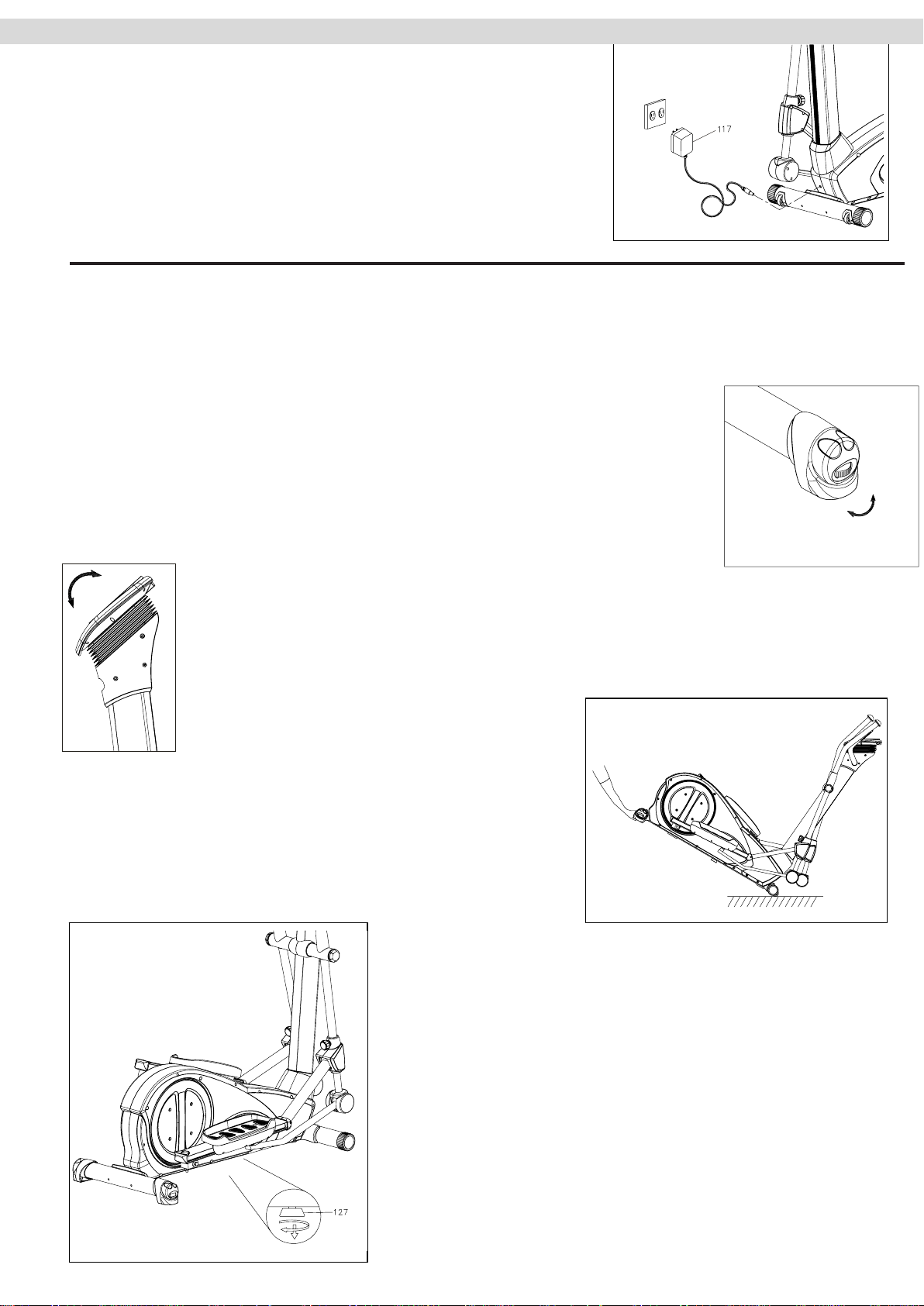 117

127