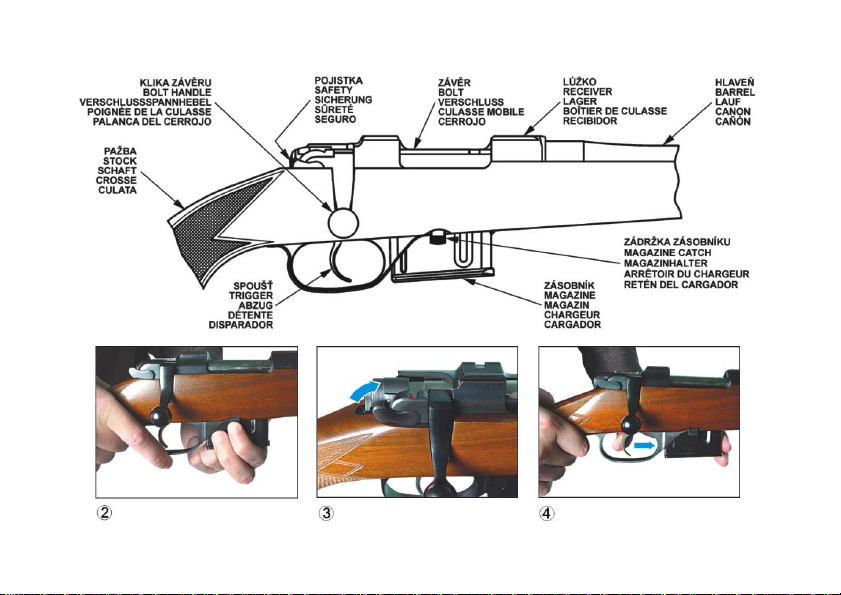 KLIKA ZÁVĚRU
BOLT HANDLE
VERSCHLUSSSPANNHEBEL
POIGNÉE DE LA CULASSE
PALANCA DEL CERROJO

POJISTKA
SAFETY
SICHERUNG
SÛRETÉ
SEGURO

ZÁVĚR
BOLT
VERSCHLUSS
CULASSE MOBILE
CERROJO

LŮŽKO
RECEIVER
LAGER
BOÎTIER DE CULASSE
RECIBIDOR

HLAVEŇ
BARREL
LAUF
CANON
CAÑÓN

PAŽBA
STOCK
SCHAFT
CROSSE
CULATA

ZÁDRŽKA ZÁSOBNÍKU
MAGAZINE CATCH
MAGAZINHALTER
ARRÊTOIR DU CHARGEUR
RETÉN DEL CARGADOR

SPOUŠŤ
TRIGGER
ABZUG
DÉTENTE
DISPARADOR

ZÁSOBNÍK
MAGAZINE
MAGAZIN
CHARGEUR
CARGADOR

②

③

④