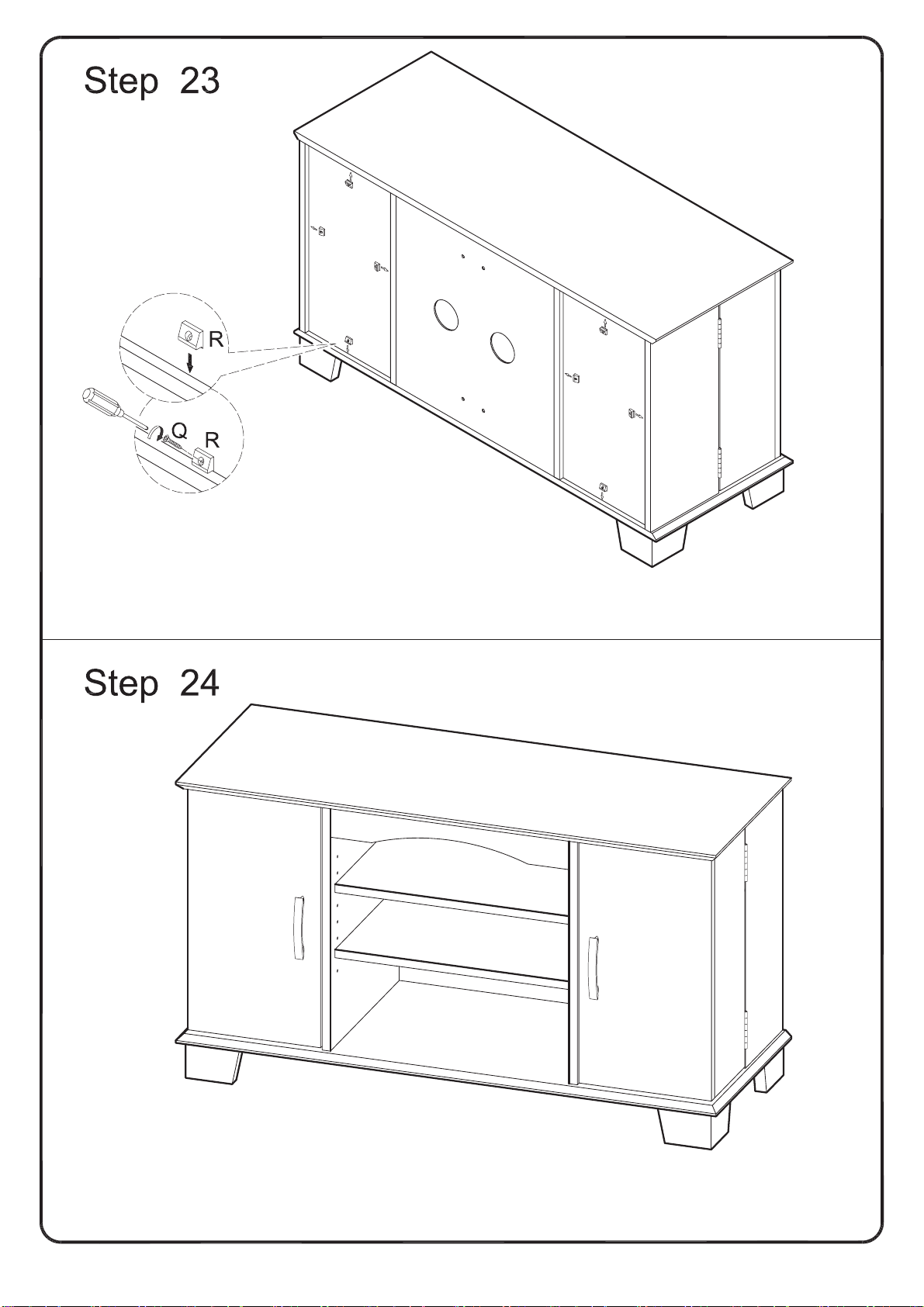 Step 23

R

Q

R

Step 24