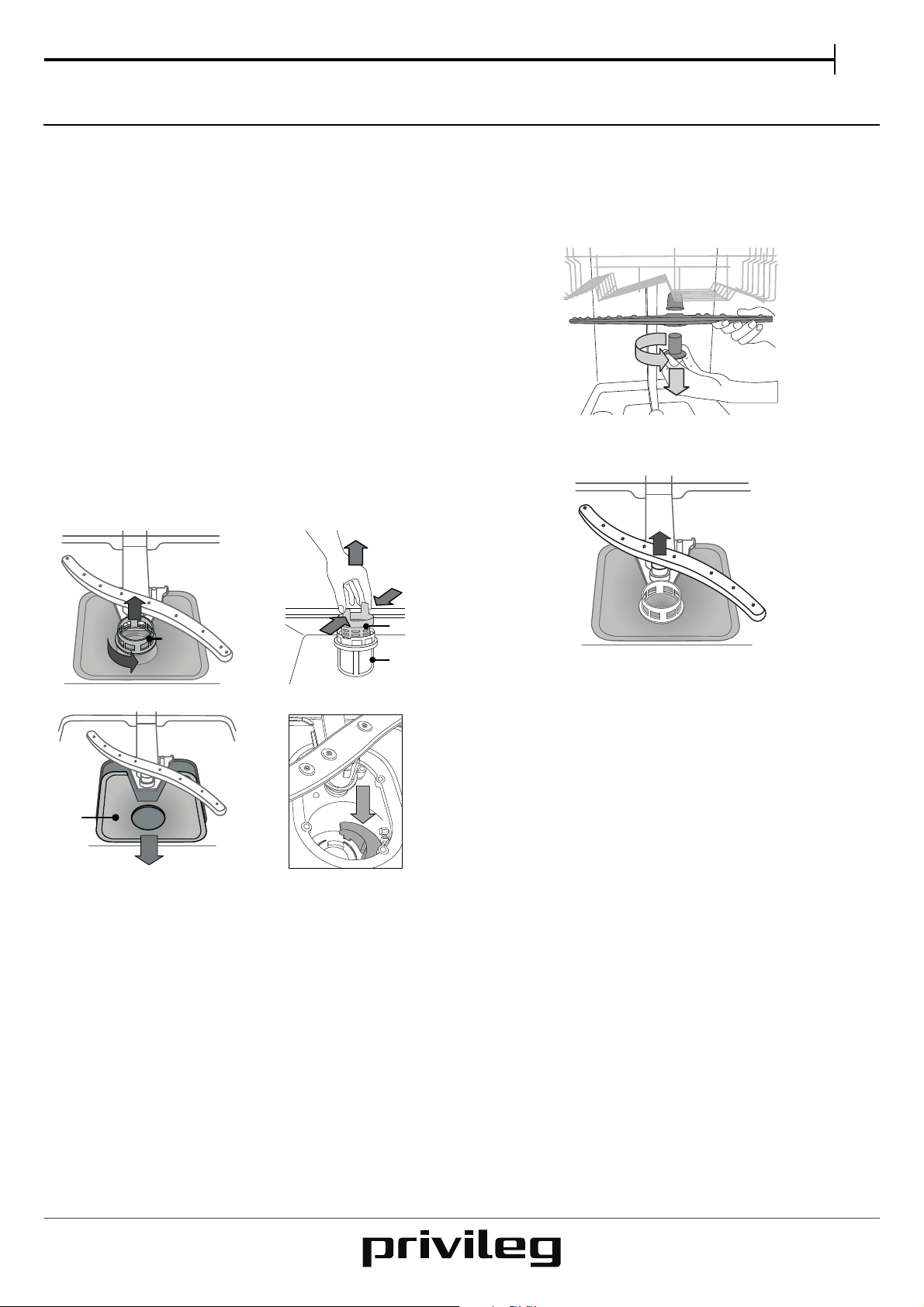 privileg