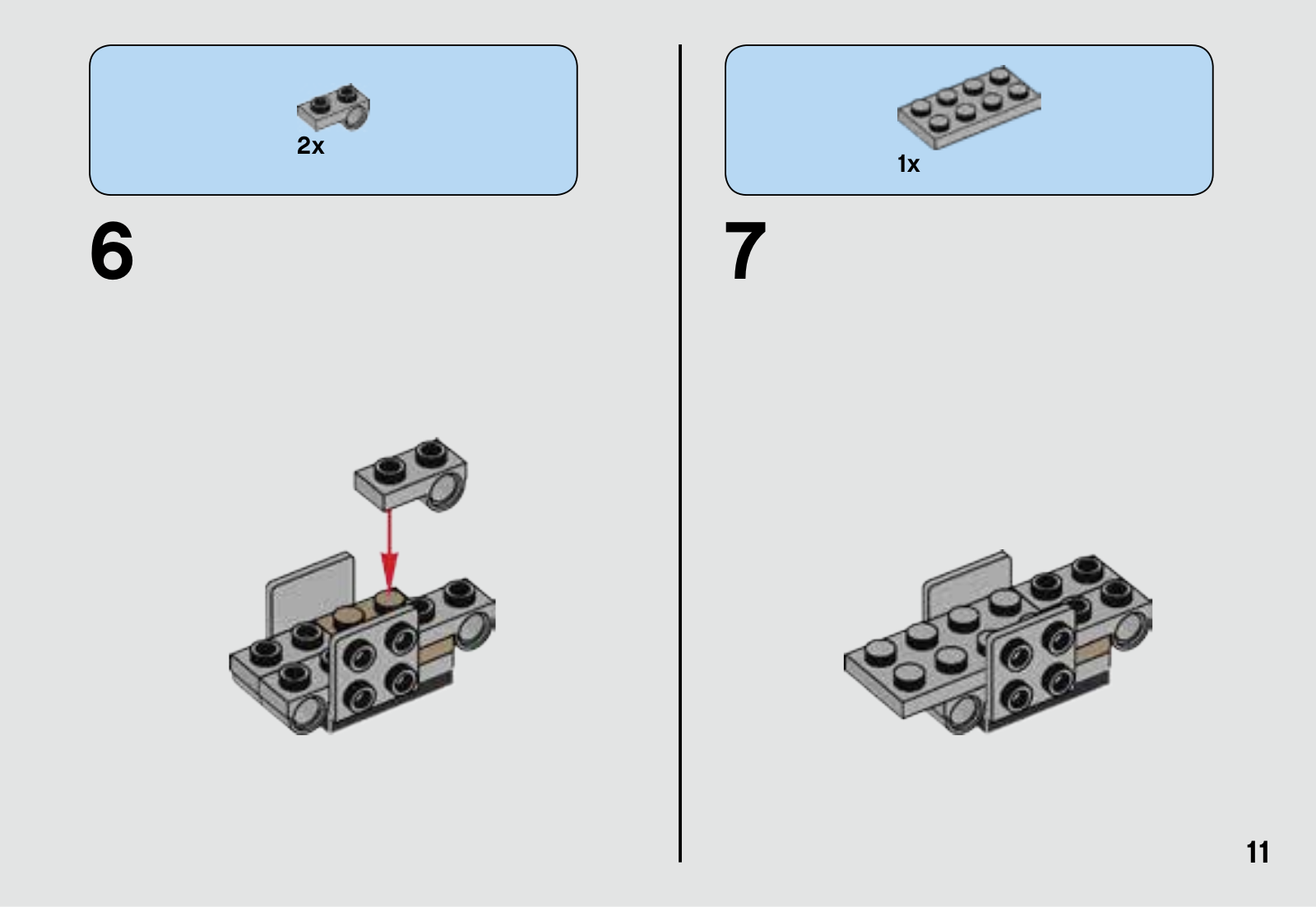 2x

6

1x

7

11