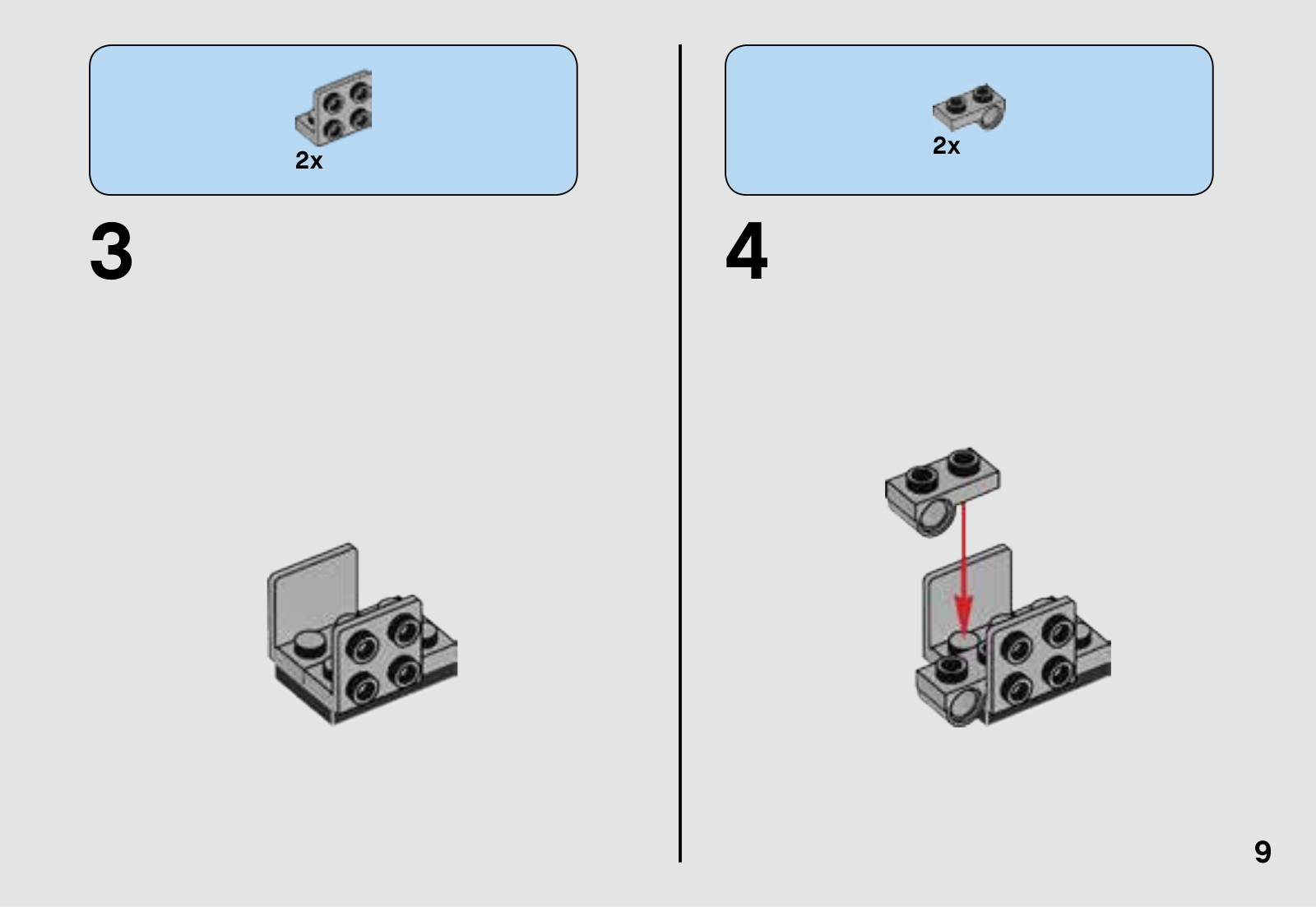 2x

3

2x

4

9