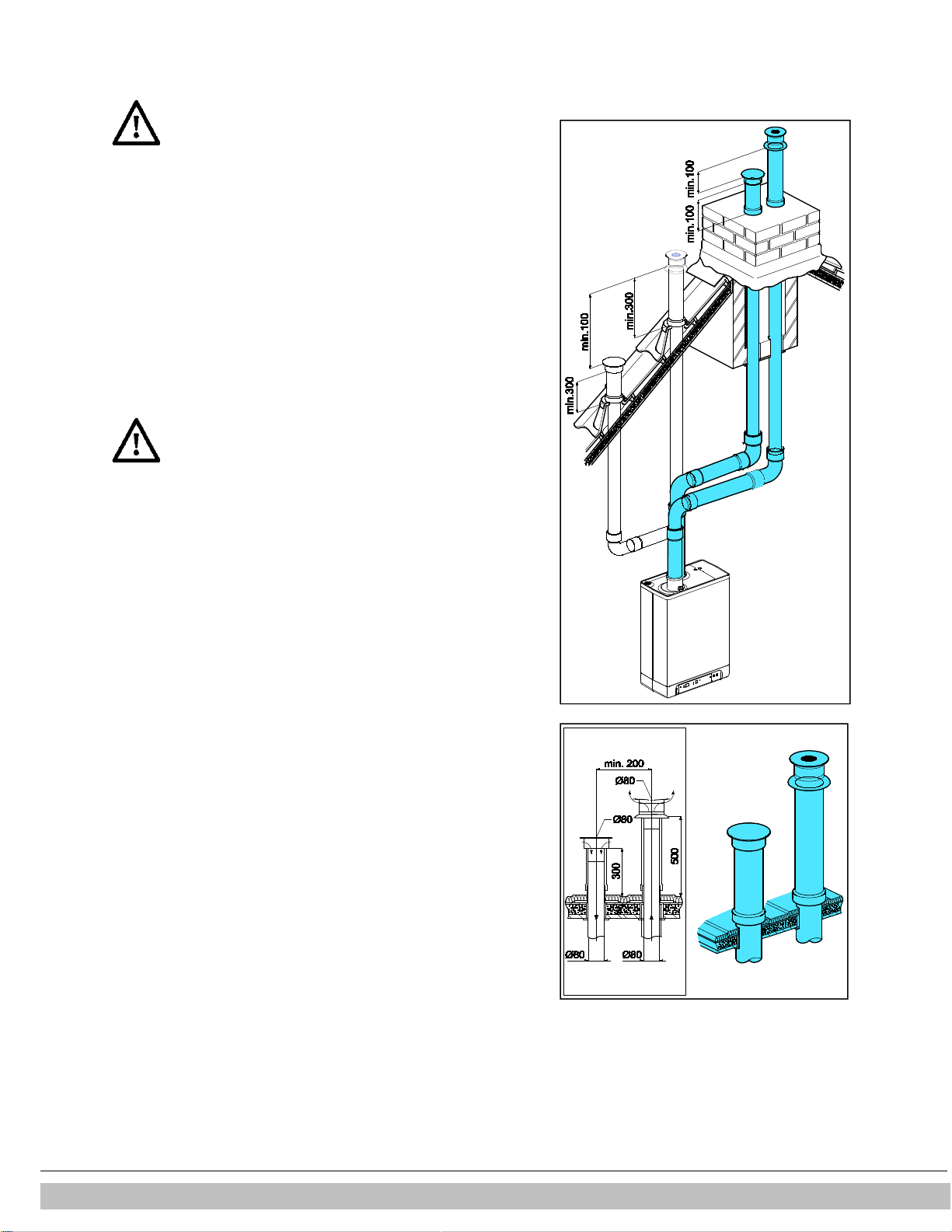 min.100
min.100
min.300
min.100
min.300

min. 200
Ø80
Ø80
300
500
Ø80
Ø80