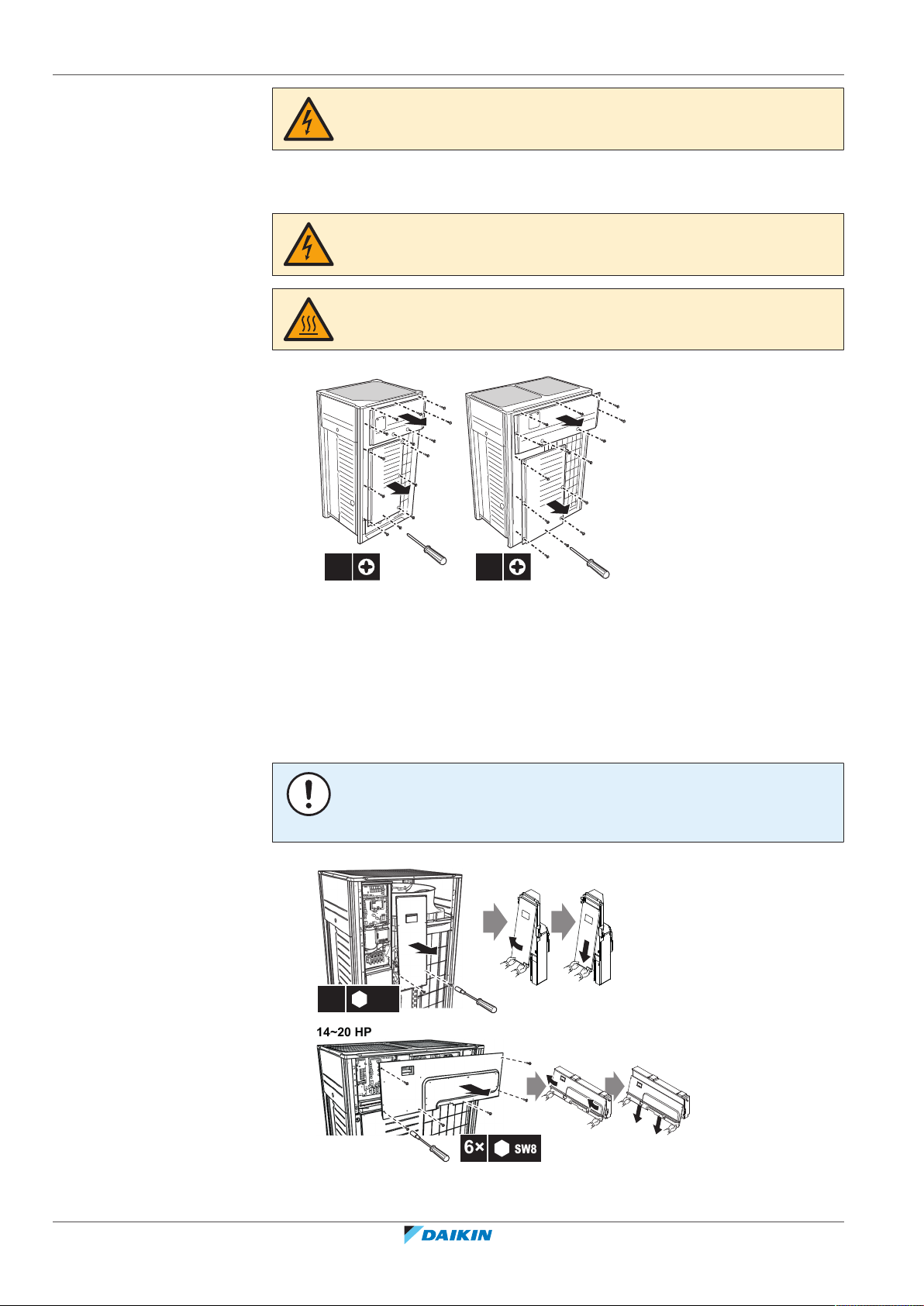 14~20 HP

6× SW8

DAIKIN