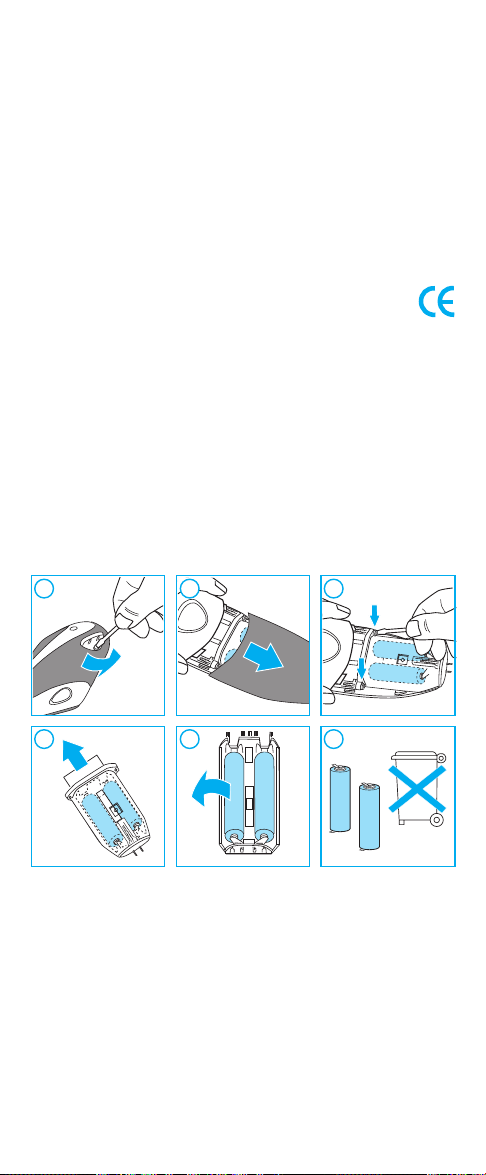 CE