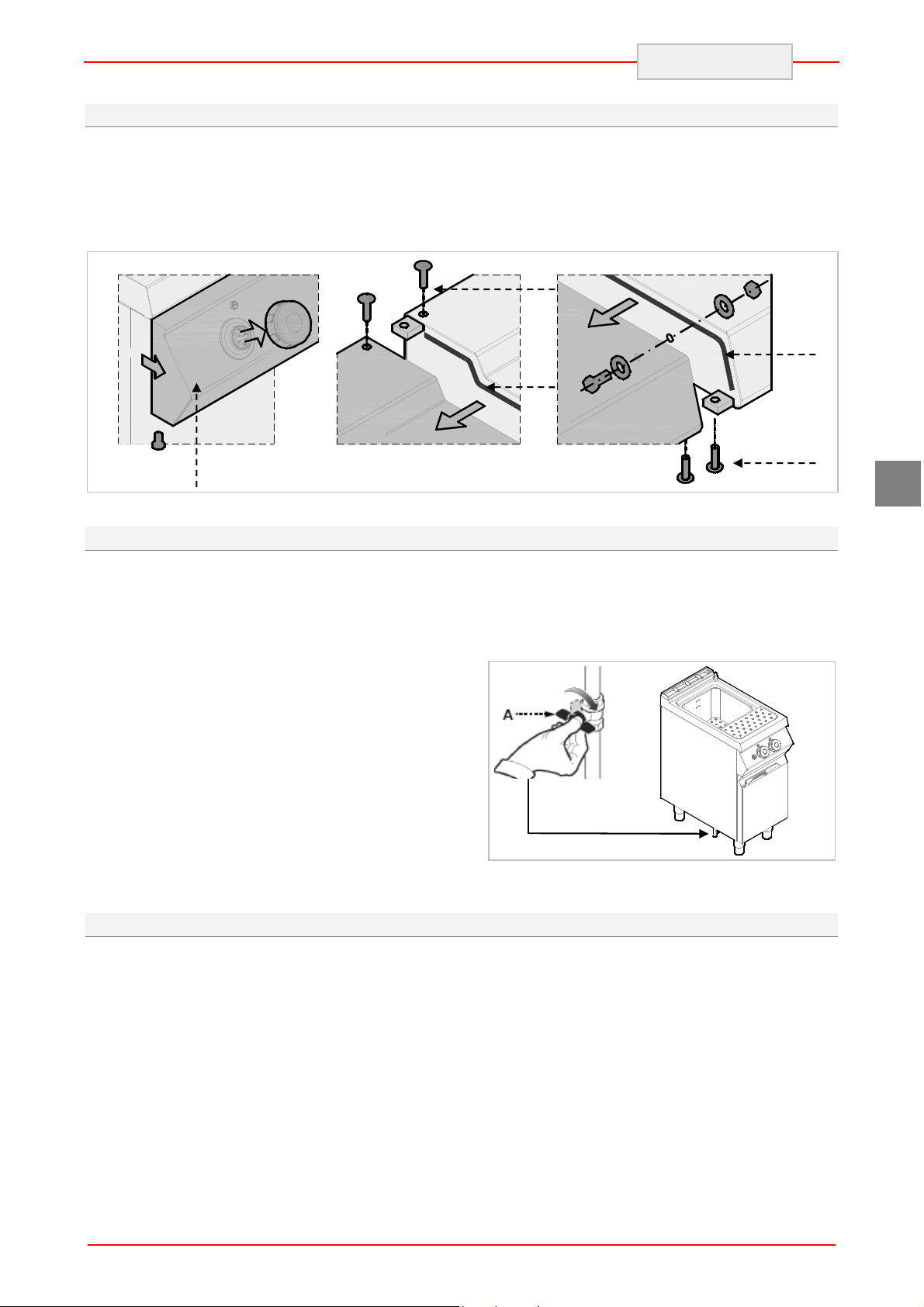 A