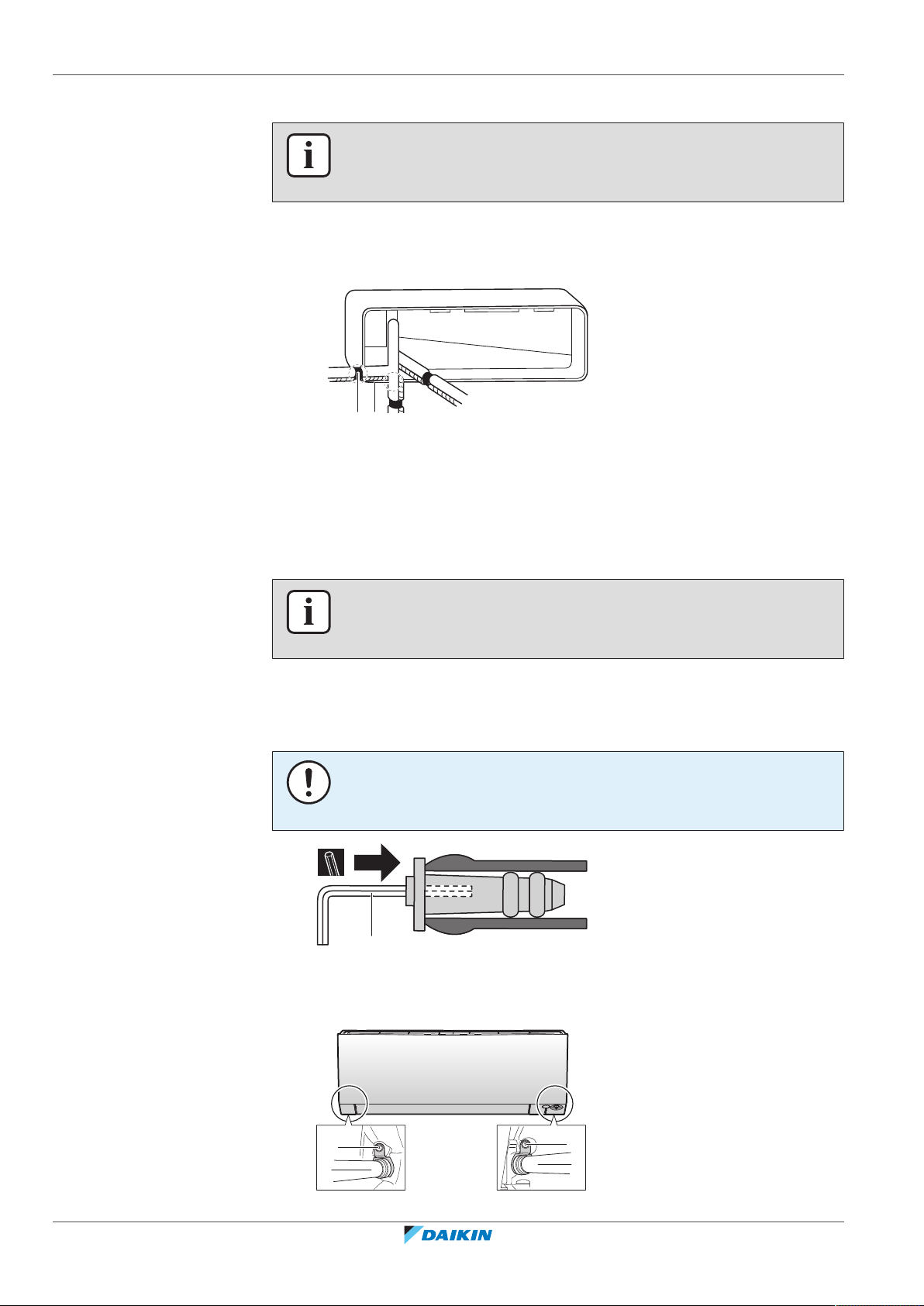 DAIKIN