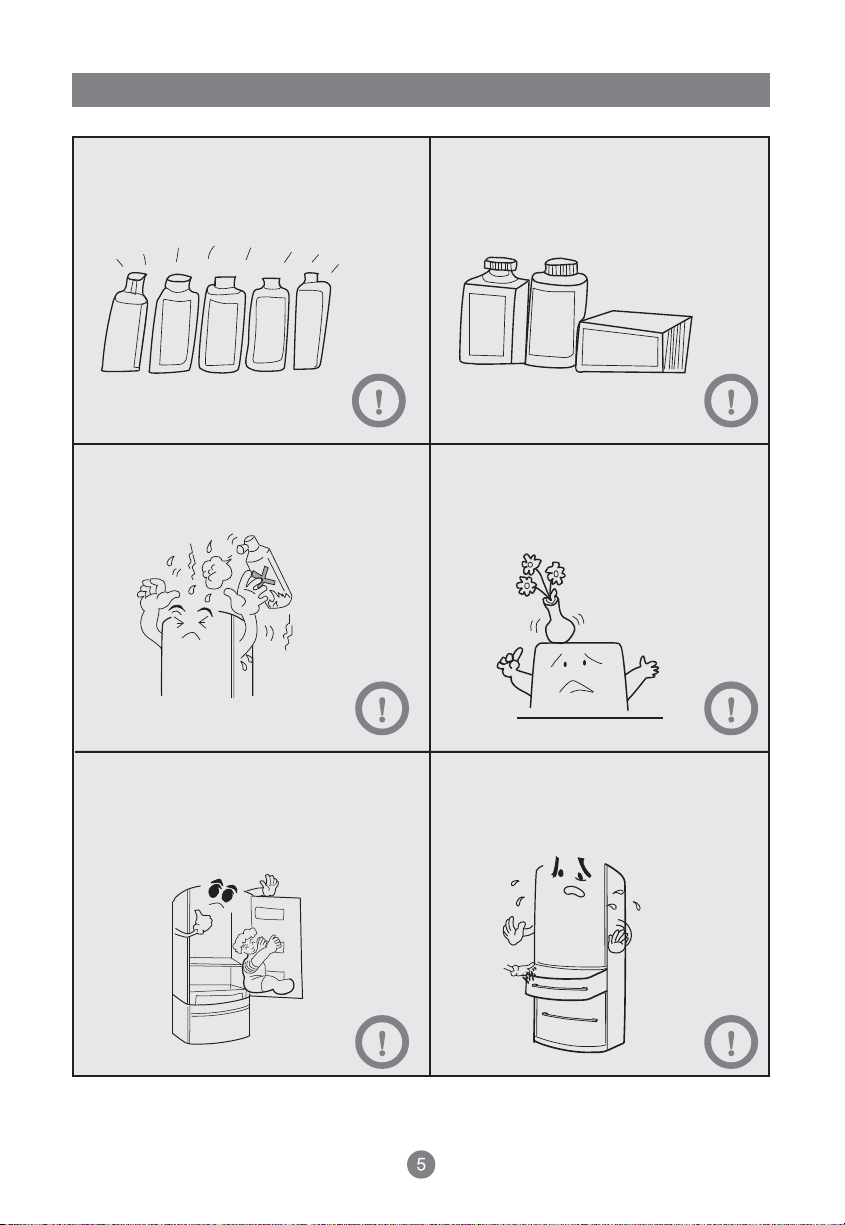 5