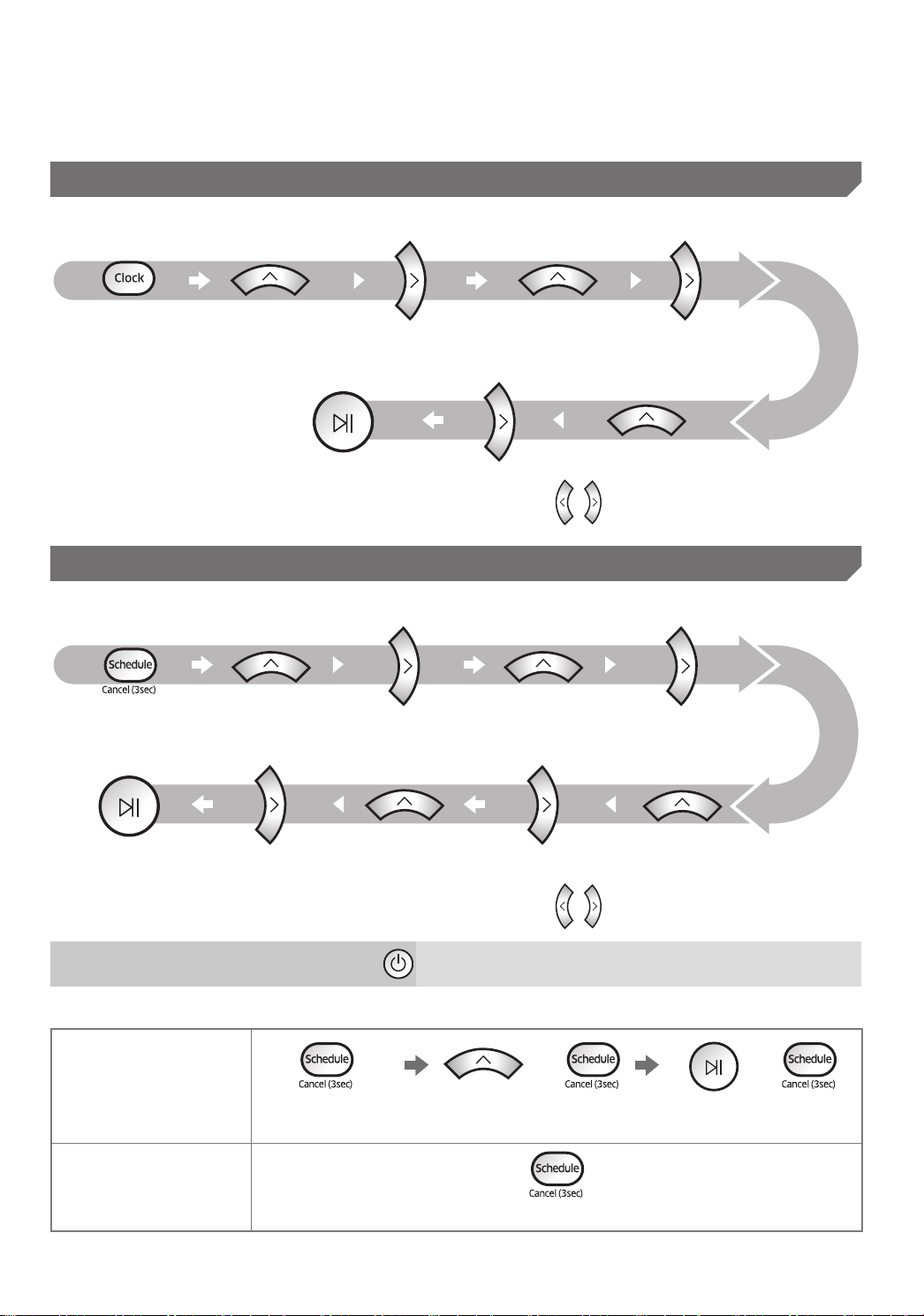 Clock

Schedule
Cancel (3sec)

Schedule
Cancel (3sec)

Schedule
Cancel (3sec)

Schedule
Cancel (3sec)

Schedule
Cancel (3sec)