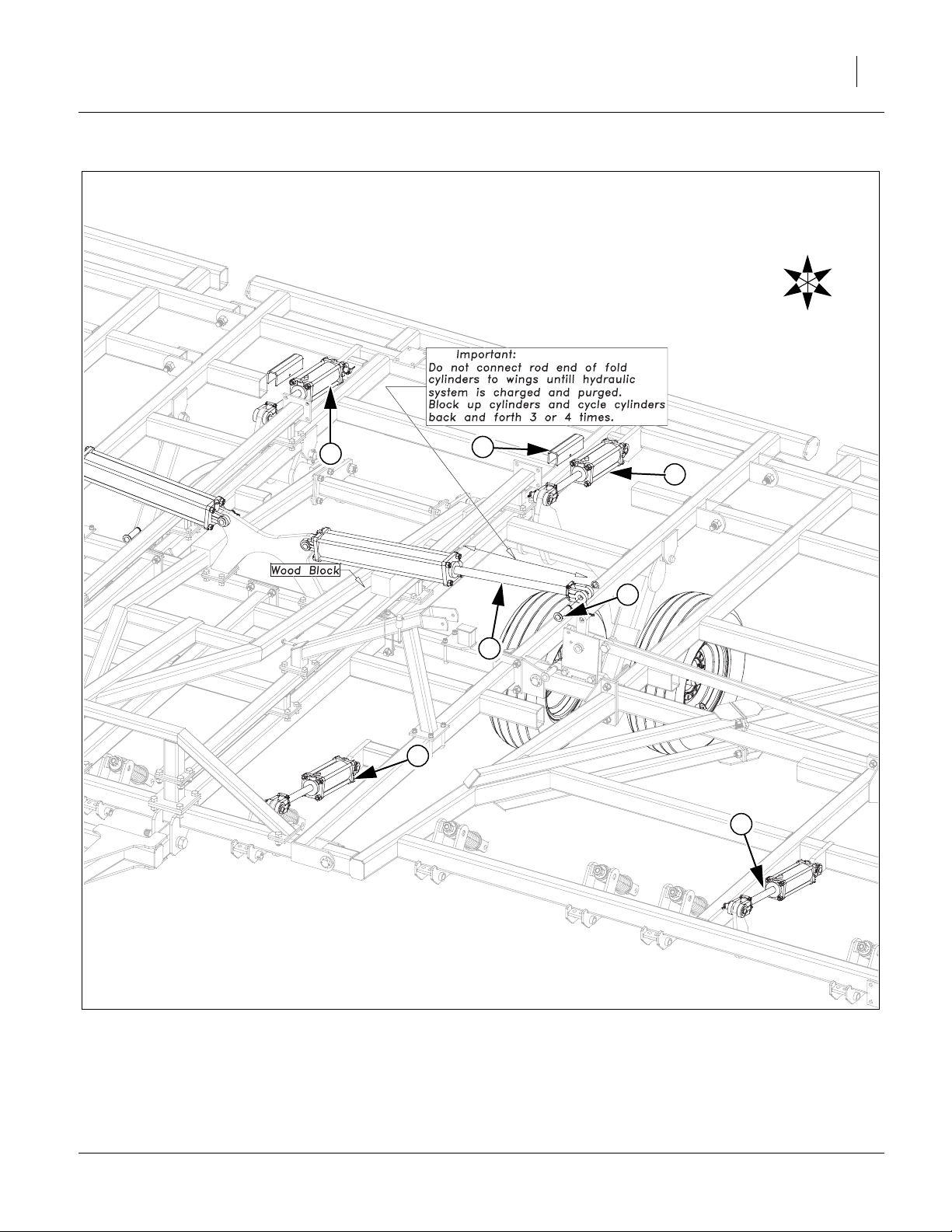 Important:
Do not connect rod end of fold cylinders to wings untill hydraulic system is charged and purged. Block up cylinders and cycle cylinders back and forth 3 or 4 times.

Wood Block