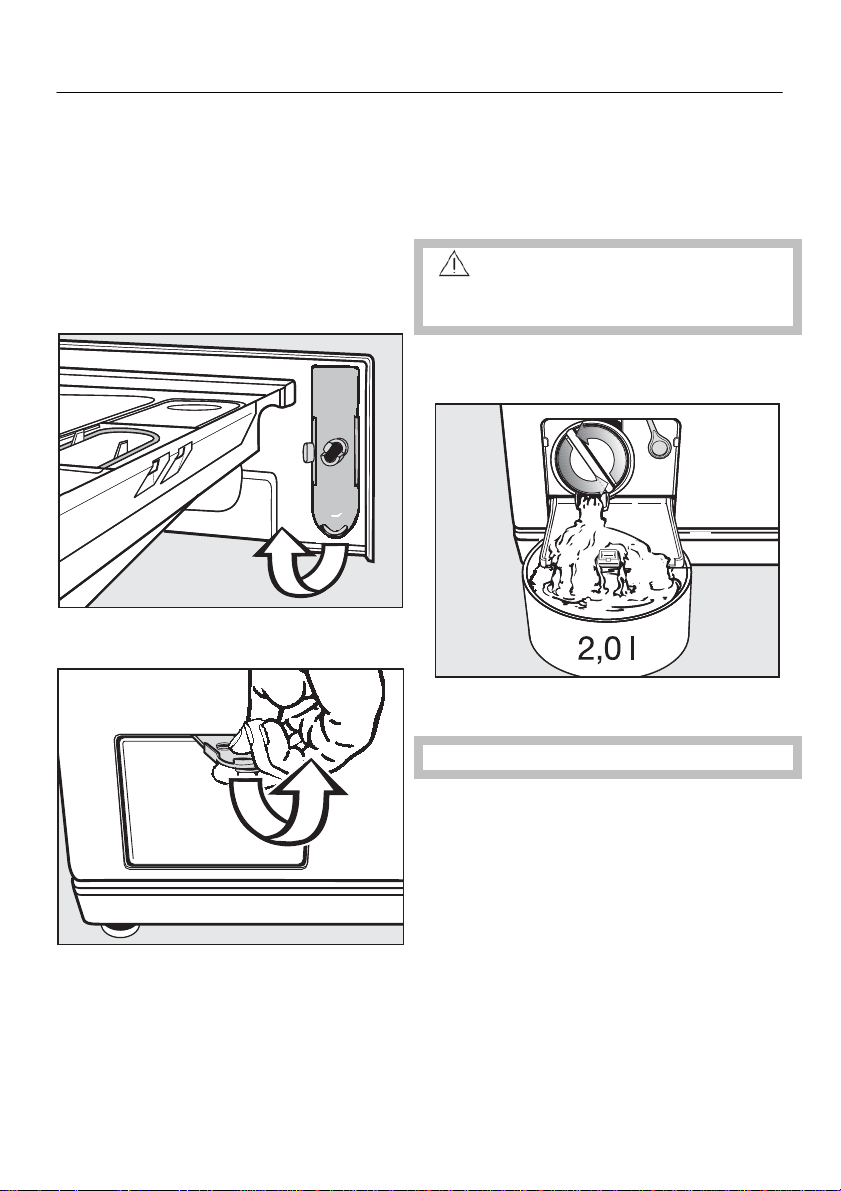 2,0 l