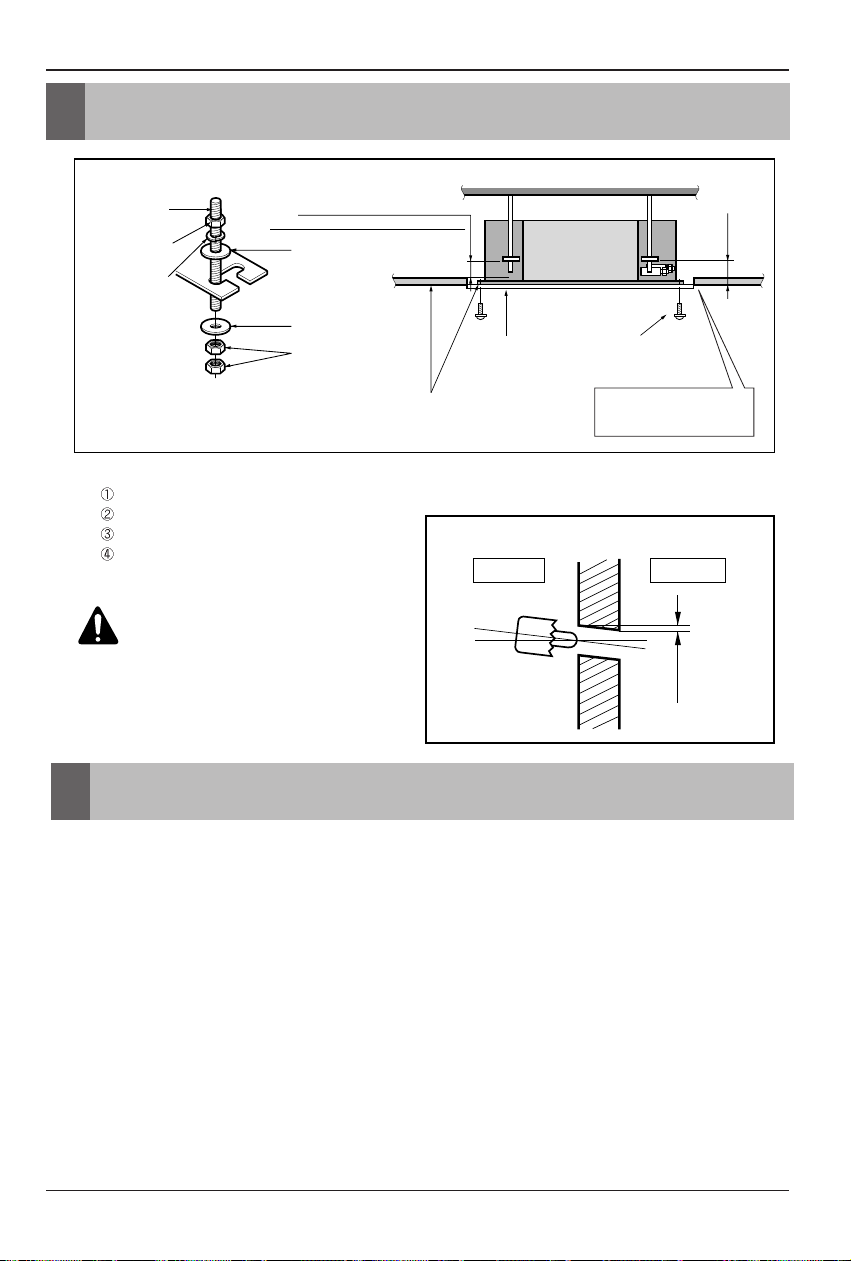 ①
②
③
④