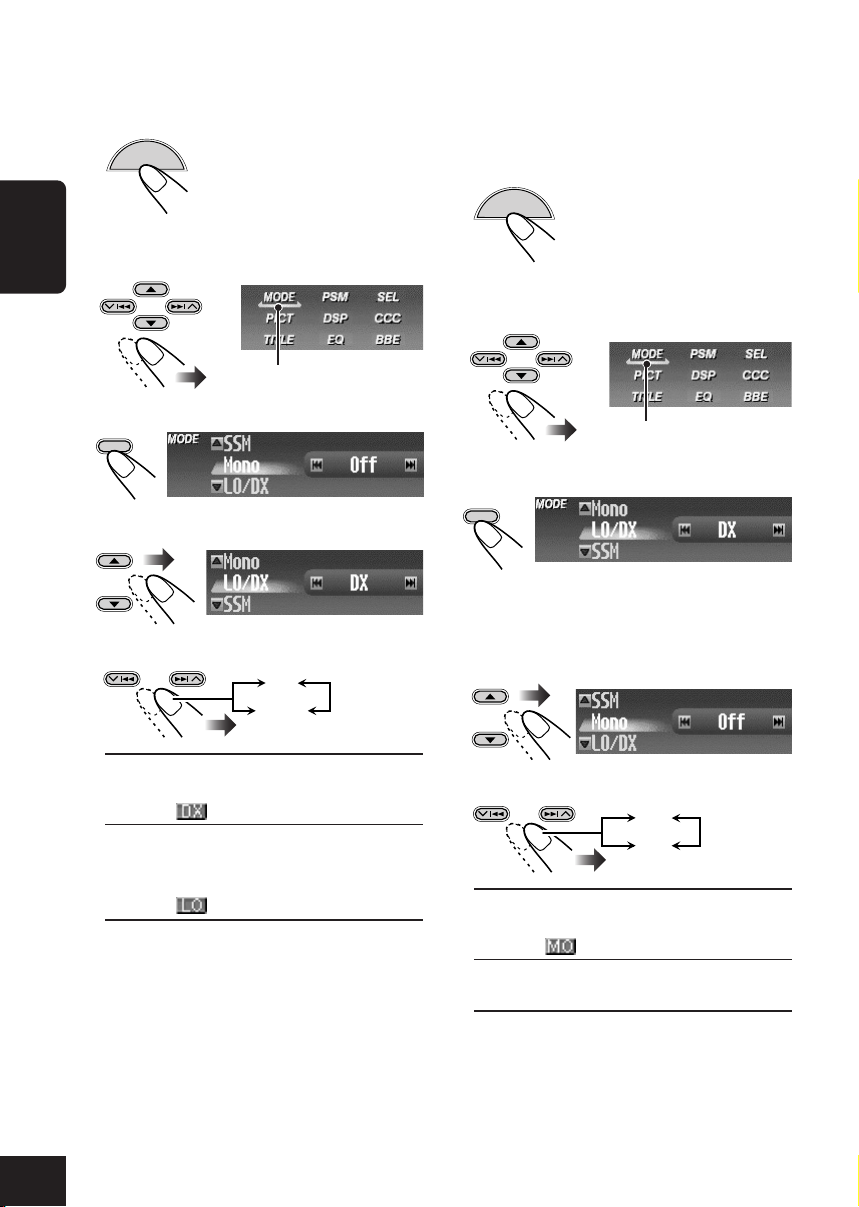 MODE PSM SEL
PICT DSP CCC
TITLE EQ BBE

MODE
SSM
Mono
Off
LO/DX

Mono
LO/DX
DX
SSM

DX

LO

MODE PSM SEL
PICT DSP CCC
TITLE EQ BBE

MODE
Mono
LO/DX
DX
SSM

SSM
Mono
Off
LO/DX

MO