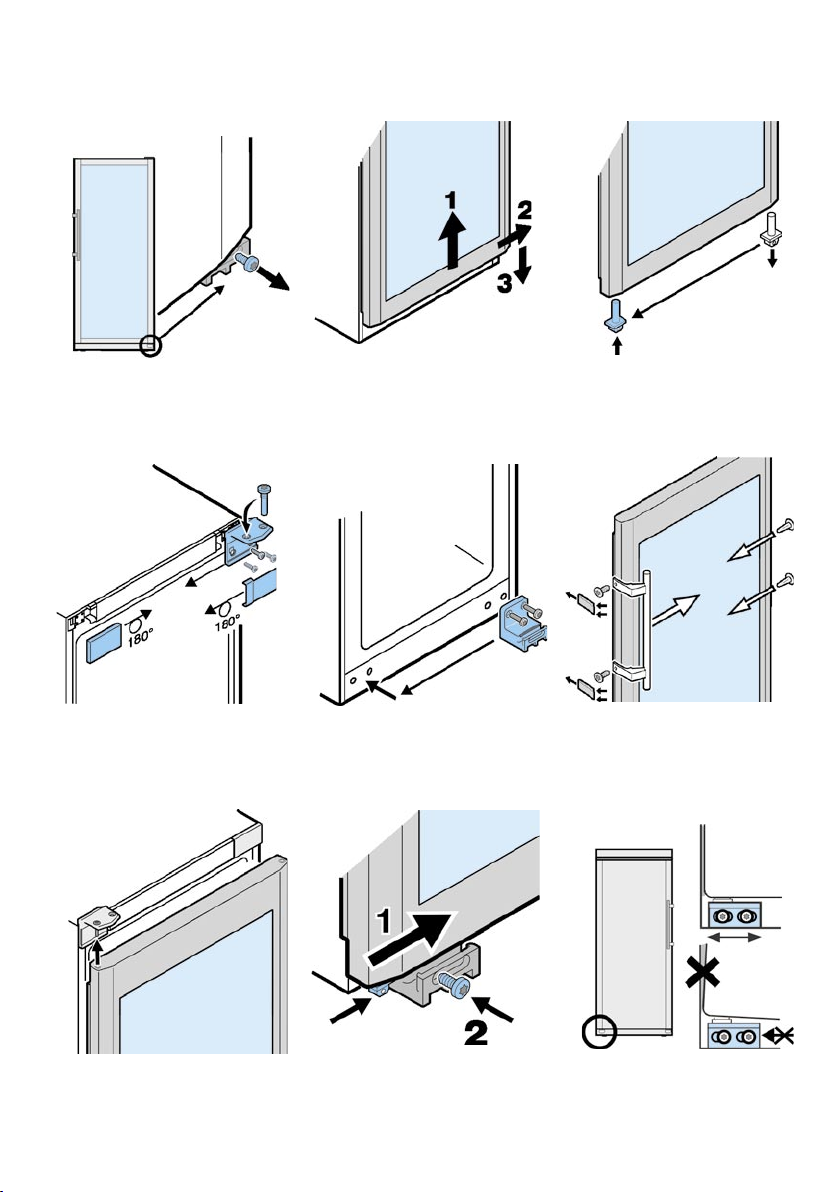 1
2
3

180°
180°

1
2