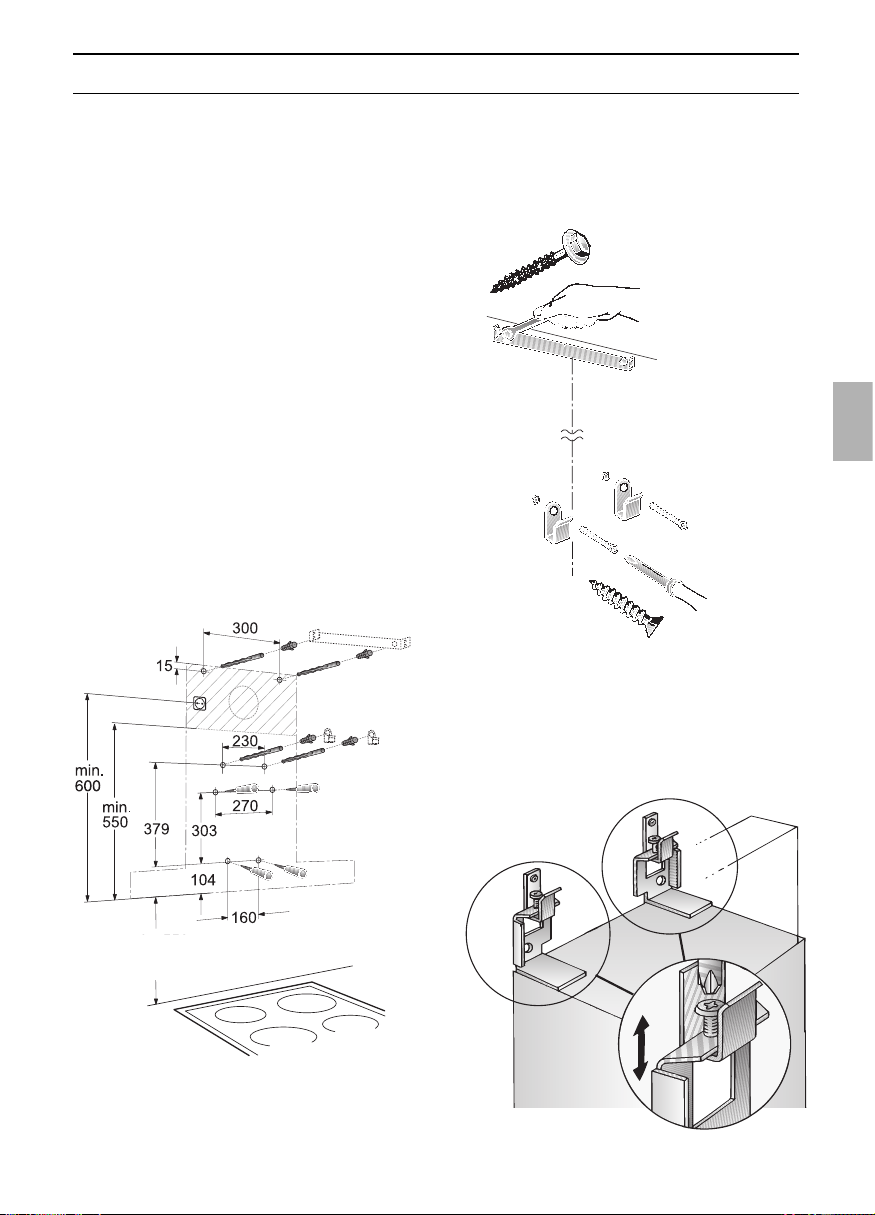 300
15
230
min. 600
min. 550
270
379
303
104
160