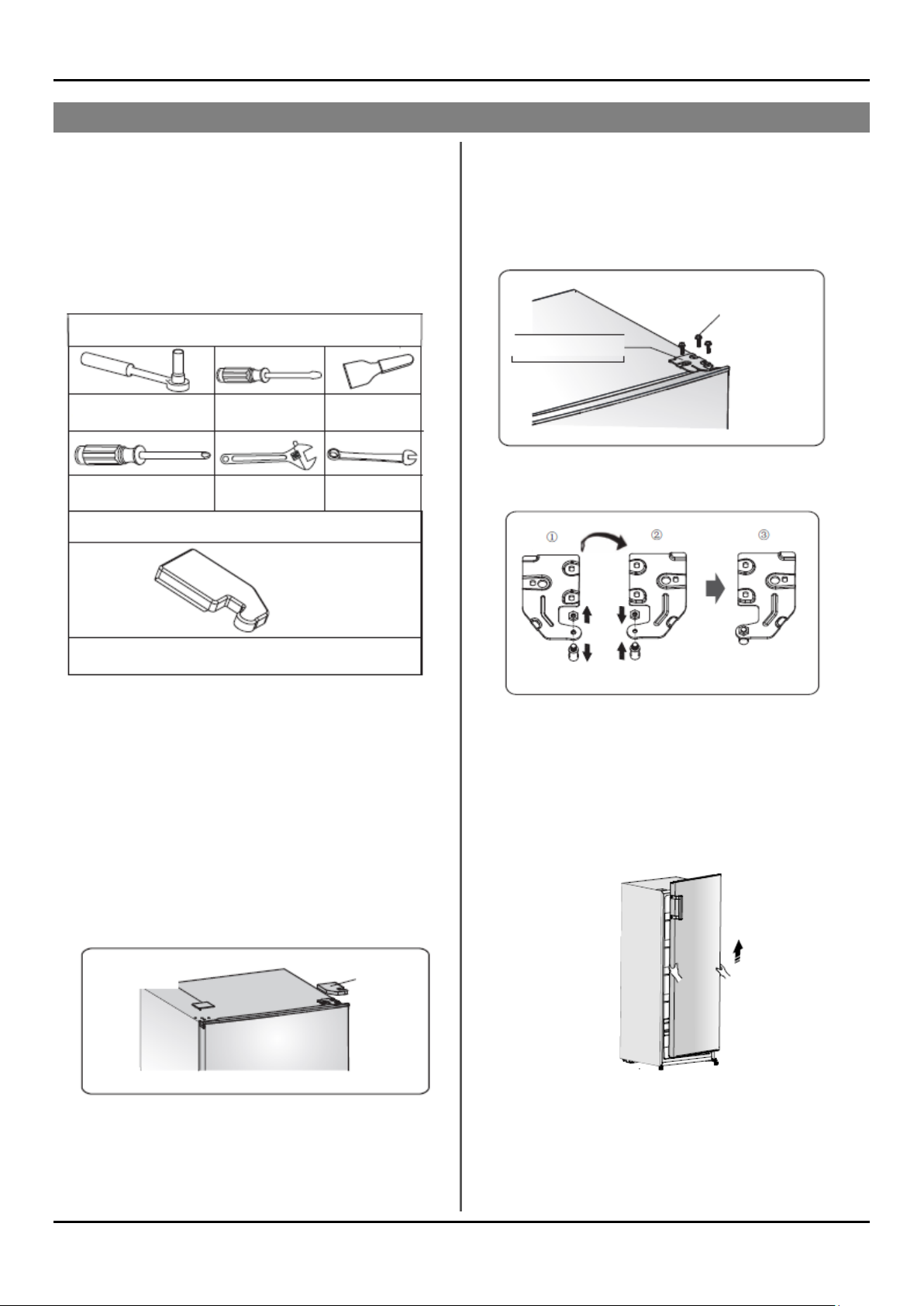 ①

②

③