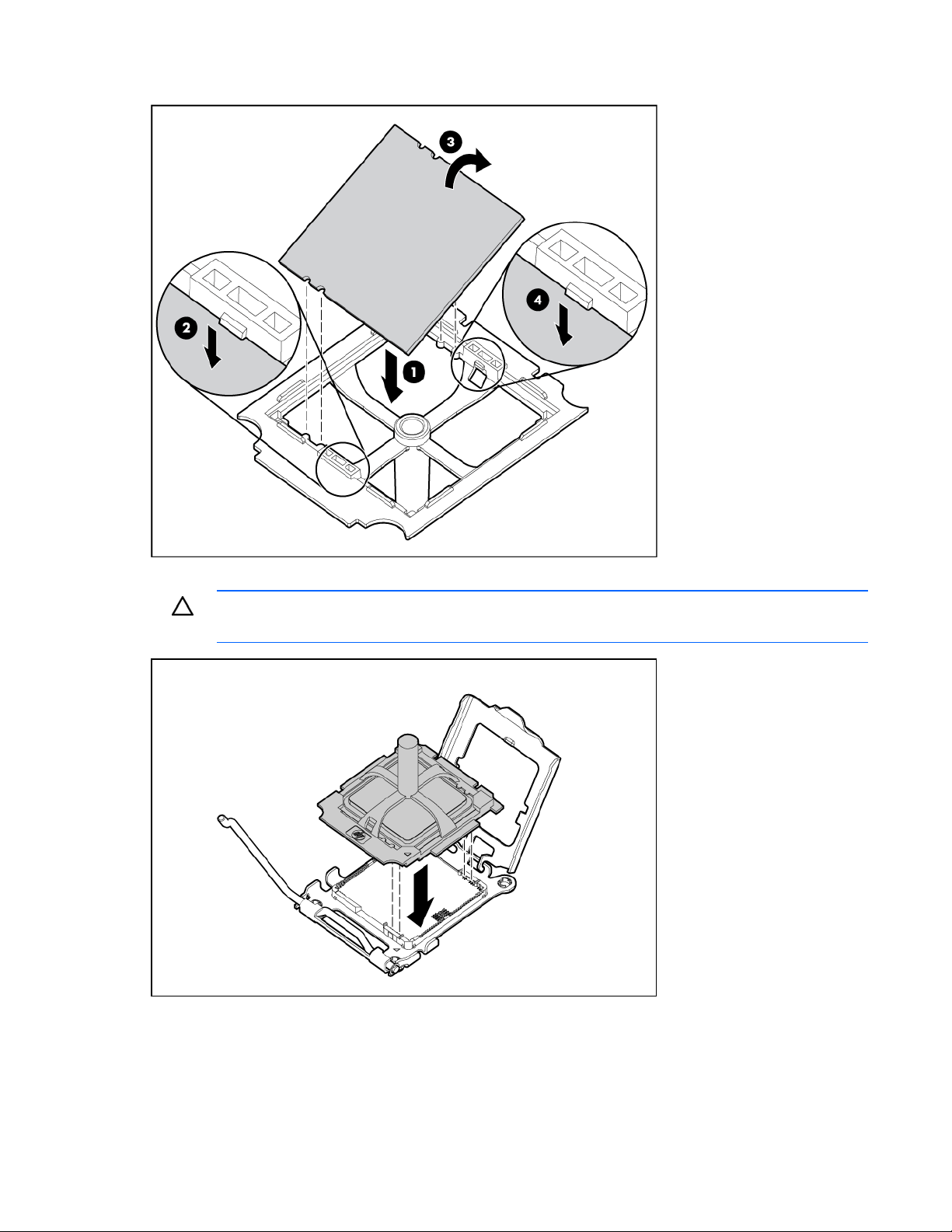 3

2

4

1