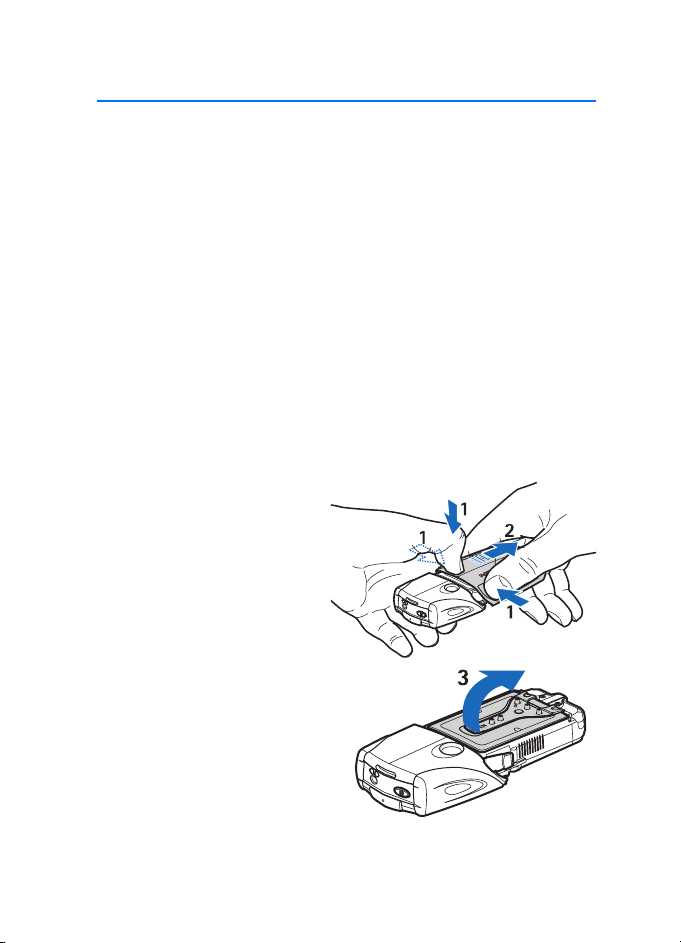 1
1
2
1
3