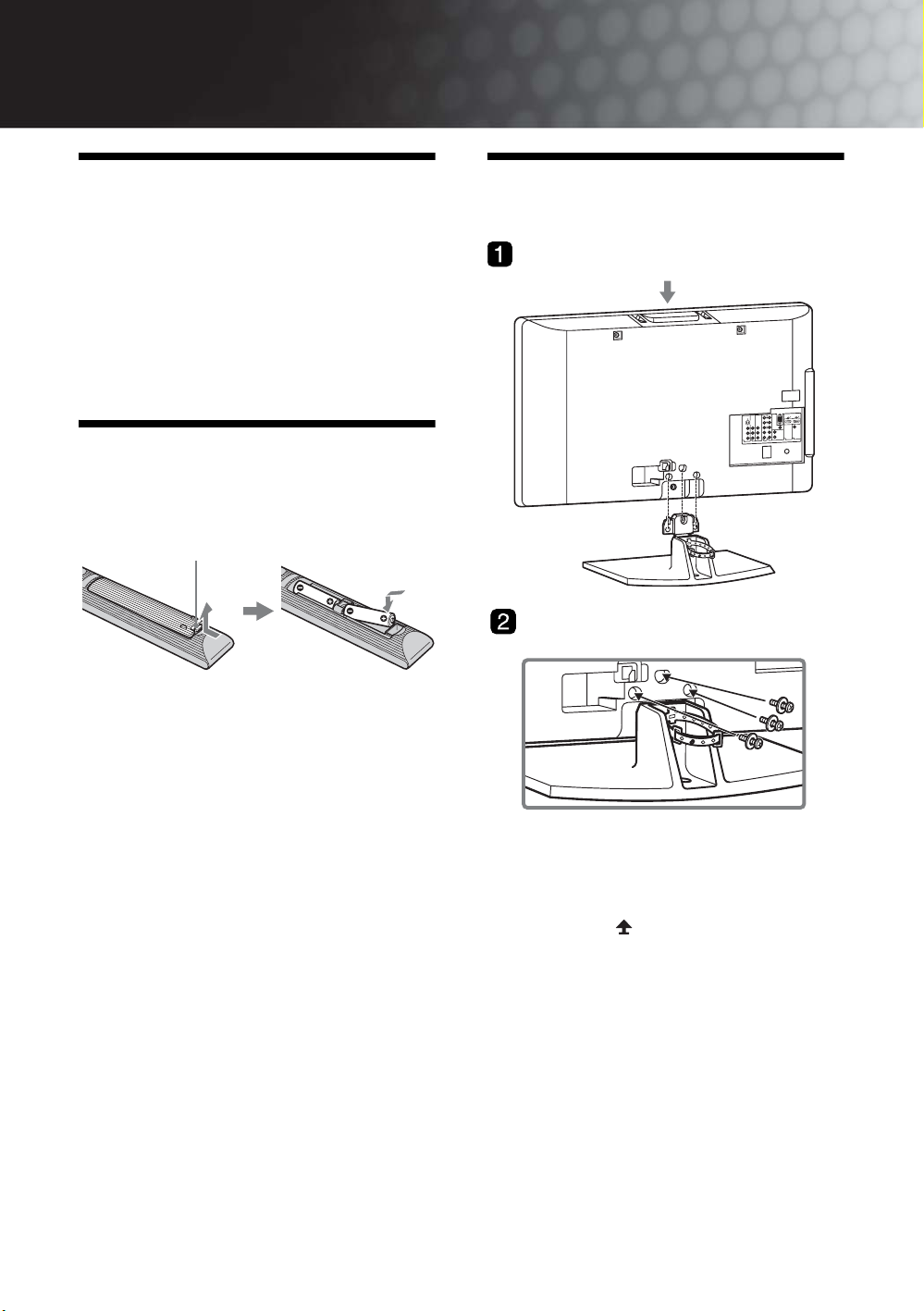 1

2