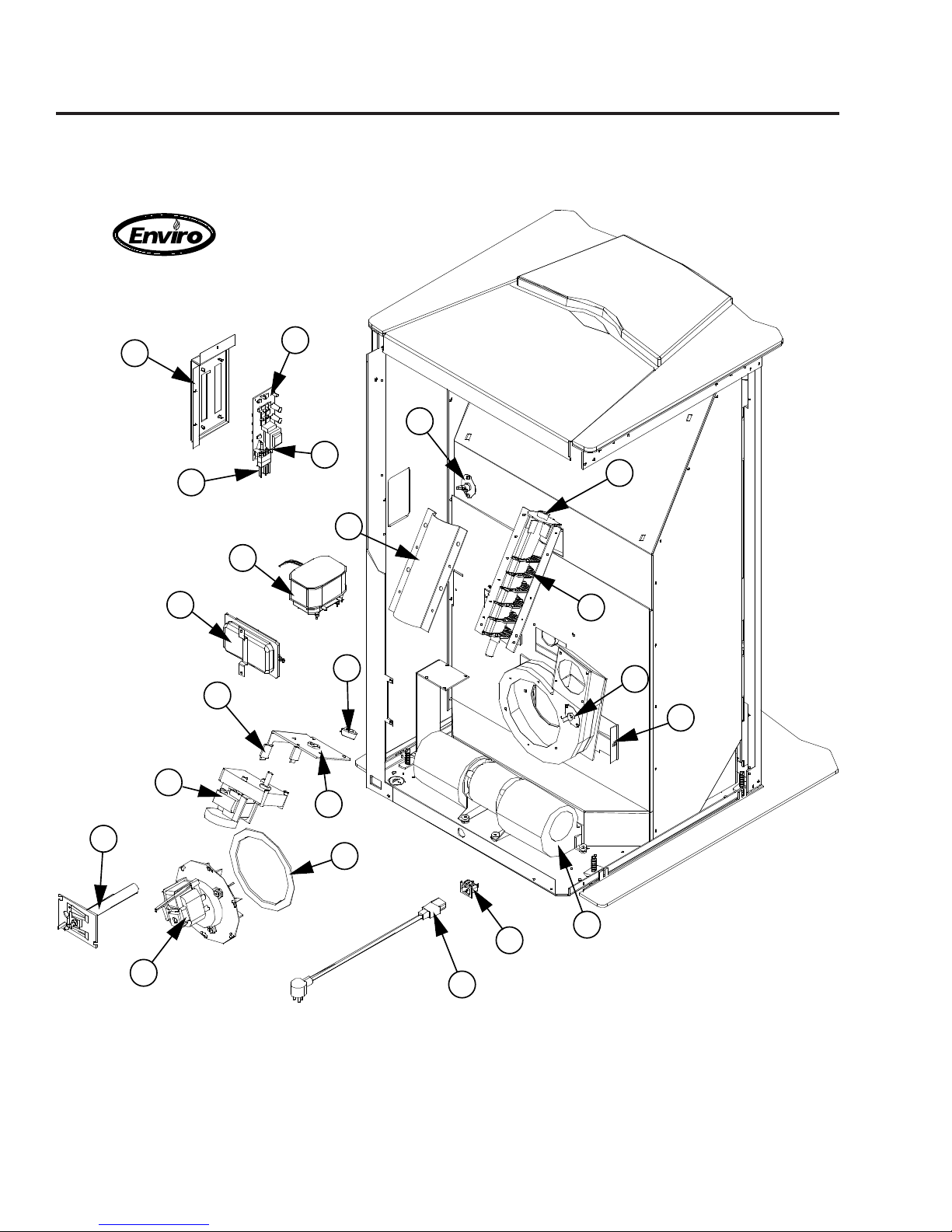 Enviro