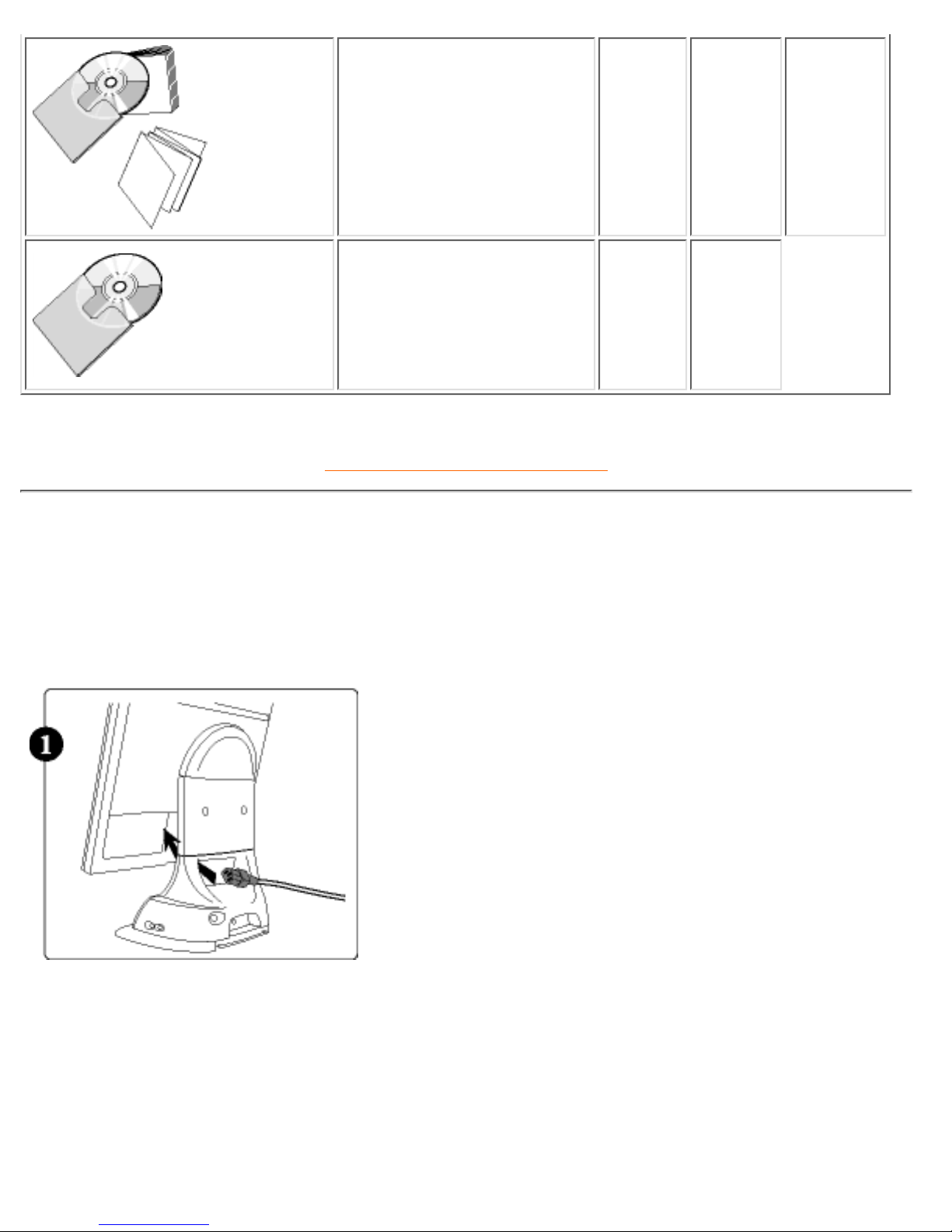 1