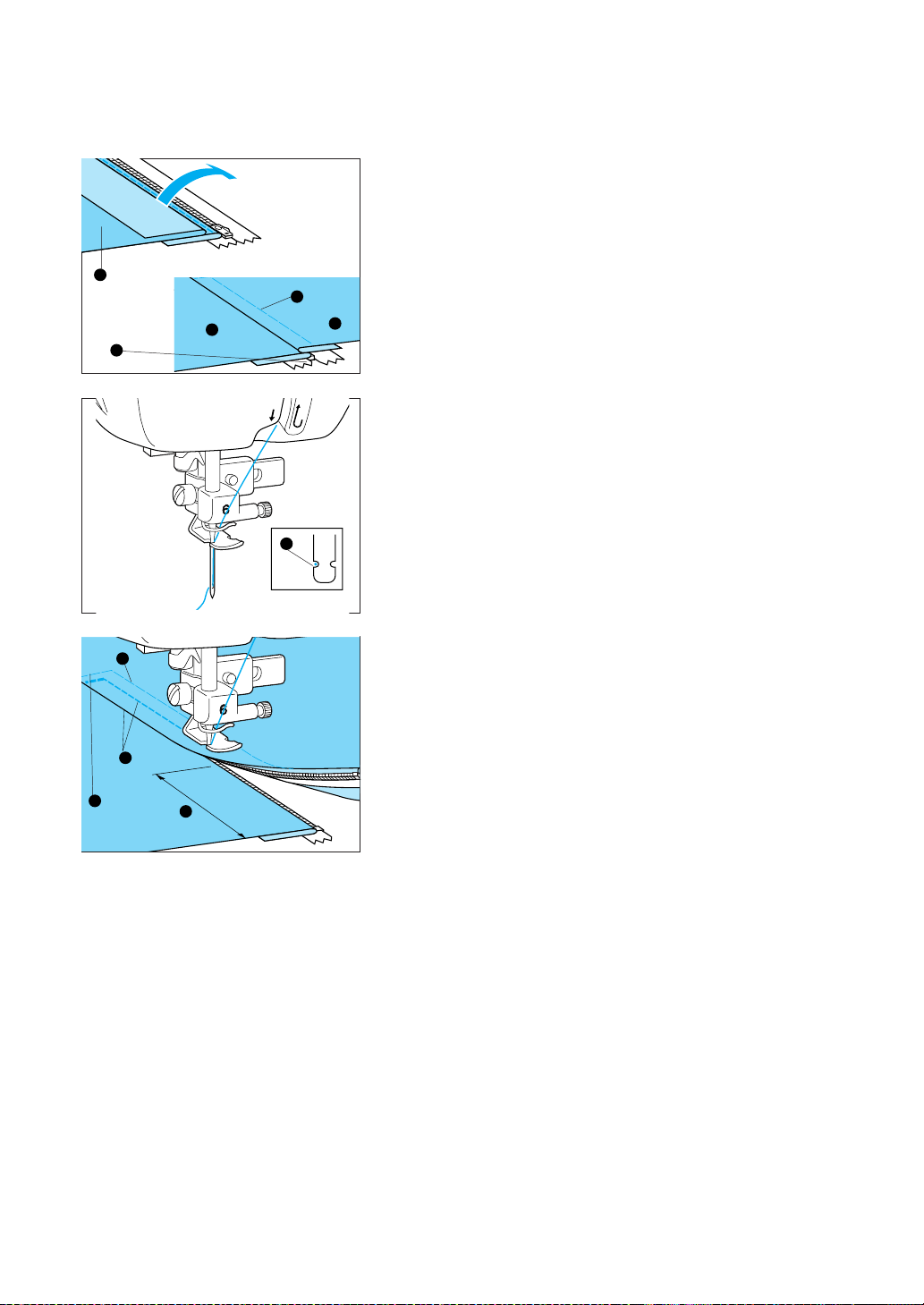 6

6