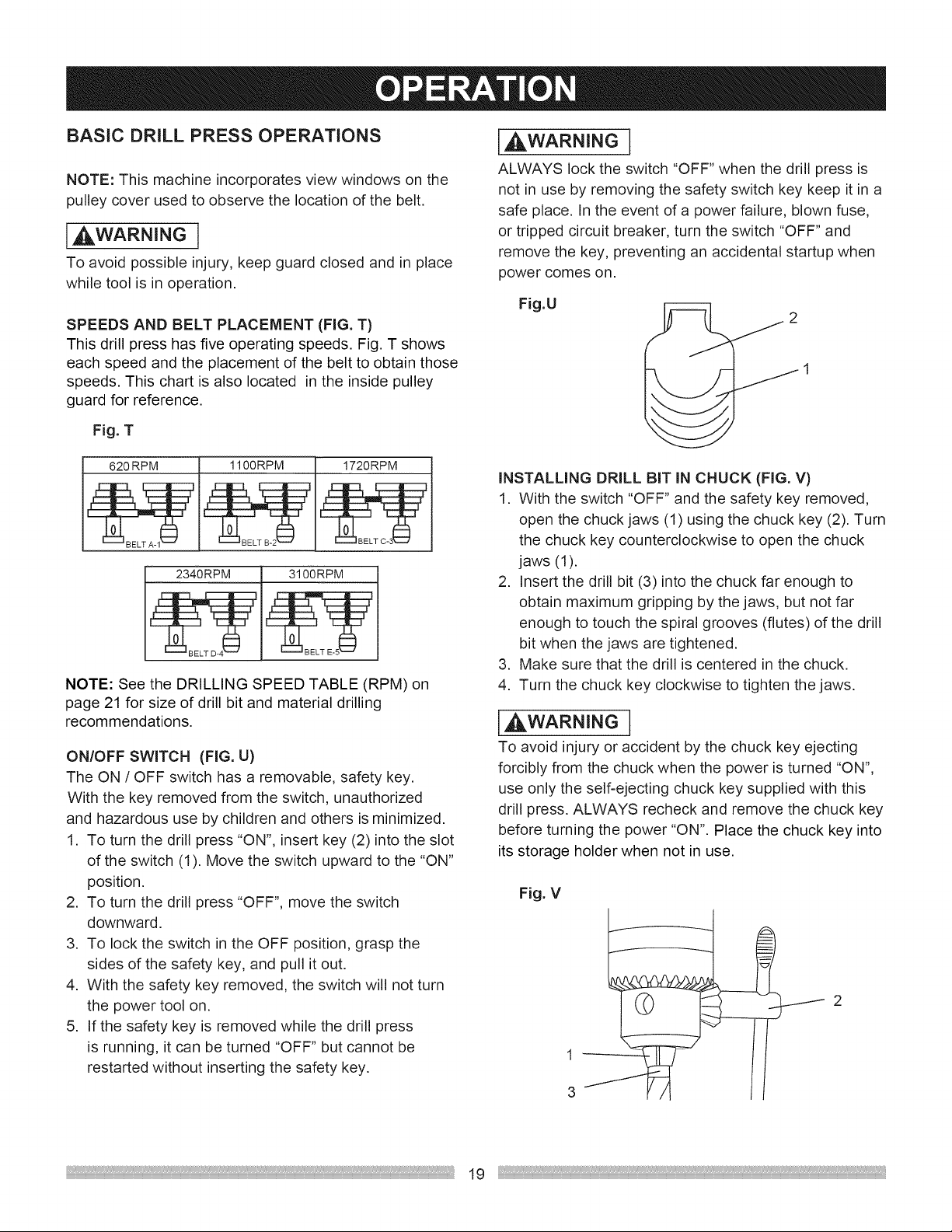 OPERATION

BASIC DRILL PRESS OPERATIONS

NOTE: This machine incorporates view windows on the pulley cover used to observe the location of the belt.

WARNING

To avoid possible injury, keep guard closed and in place while tool is in operation.

SPEEDS AND BELT PLACEMENT (FIG. T)
This drill press has five operating speeds. Fig. T shows each speed and the placement of the belt to obtain those speeds. This chart is also located in the inside pulley guard for reference.

Fig. T

620RPM
BELT A-1

1100RPM
BELT B-2

1720RPM
BELT C-3

2340RPM
BELT D-4

3100RPM
BELT E-5

NOTE: See the DRILLING SPEED TABLE (RPM) on page 21 for size of drill bit and material drilling recommendations.

ON/OFF SWITCH (FIG. U)
The ON / OFF switch has a removable, safety key. With the key removed from the switch, unauthorized and hazardous use by children and others is minimized.
1. To turn the drill press "ON", insert key (2) into the slot of the switch (1). Move the switch upward to the "ON" position.
2. To turn the drill press "OFF", move the switch downward.
3. To lock the switch in the OFF position, grasp the sides of the safety key, and pull it out.
4. With the safety key removed, the switch will not turn the power tool on.
5. If the safety key is removed while the drill press is running, it can be turned "OFF" but cannot be restarted without inserting the safety key.

WARNING

ALWAYS lock the switch "OFF" when the drill press is not in use by removing the safety switch key keep it in a safe place. In the event of a power failure, blown fuse, or tripped circuit breaker, turn the switch "OFF" and remove the key, preventing an accidental startup when power comes on.

Fig.U

2

1

INSTALLING DRILL BIT IN CHUCK (FIG. V)
1. With the switch "OFF" and the safety key removed, open the chuck jaws (1) using the chuck key (2). Turn the chuck key counterclockwise to open the chuck jaws (1).
2. Insert the drill bit (3) into the chuck far enough to obtain maximum gripping by the jaws, but not far enough to touch the spiral grooves (flutes) of the drill bit when the jaws are tightened.
3. Make sure that the drill is centered in the chuck.
4. Turn the chuck key clockwise to tighten the jaws.

WARNING

To avoid injury or accident by the chuck key ejecting forcibly from the chuck when the power is turned "ON", use only the self-ejecting chuck key supplied with this drill press. ALWAYS recheck and remove the chuck key before turning the power "ON". Place the chuck key into its storage holder when not in use.

Fig. V

2

1

3

19