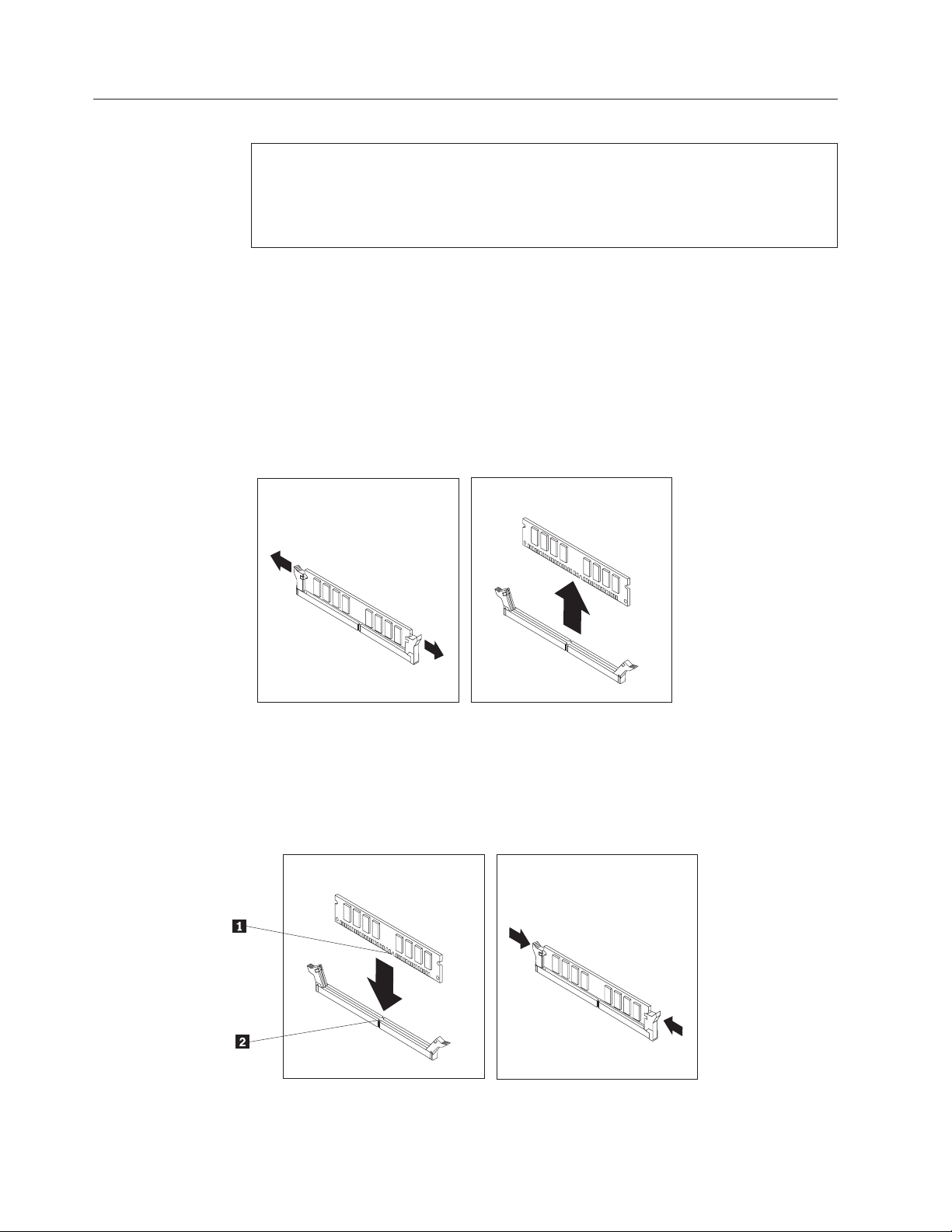 1

2