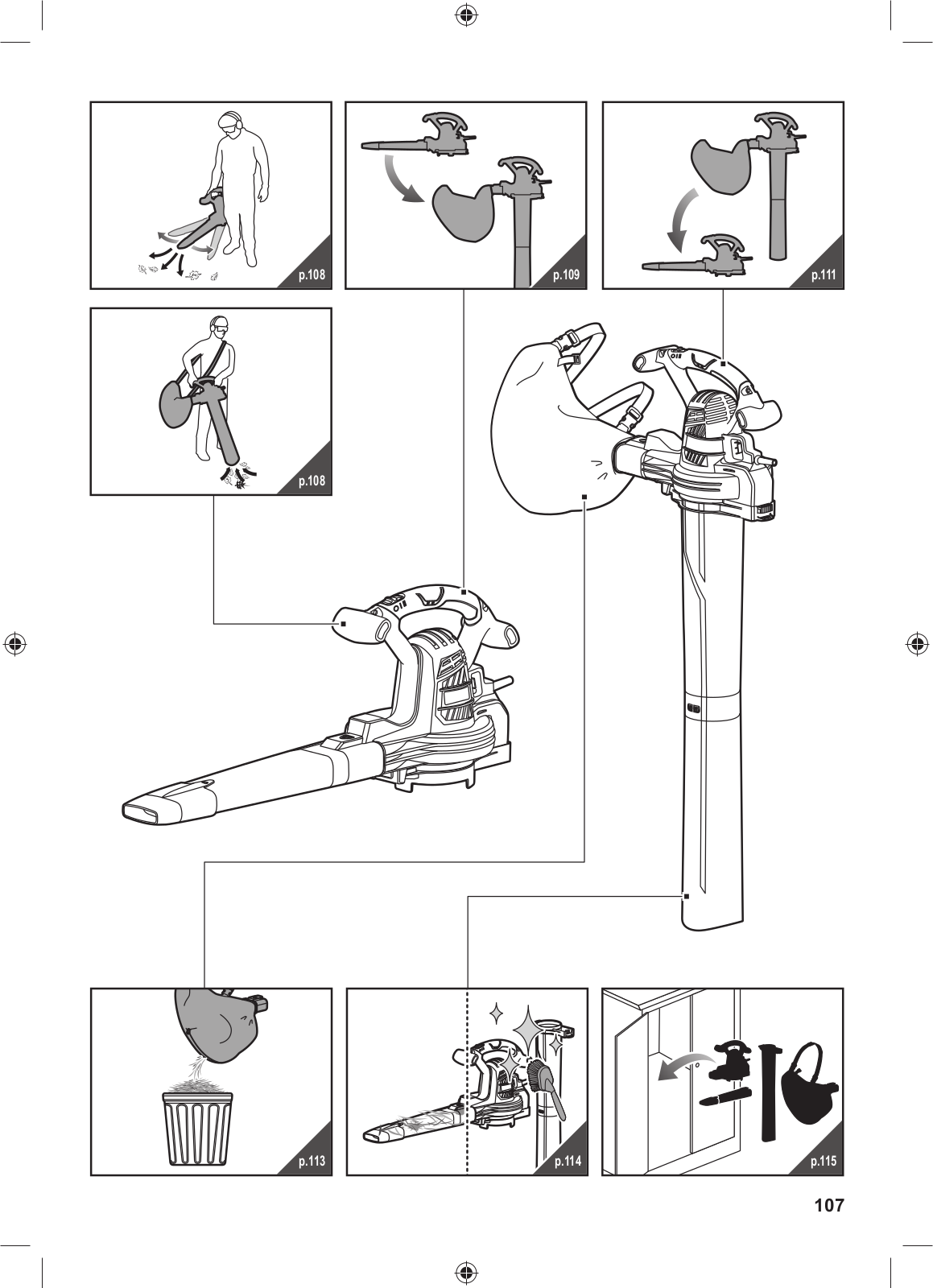 p.108

p.109

p.111

p.108

p.113

p.114

p.115

107