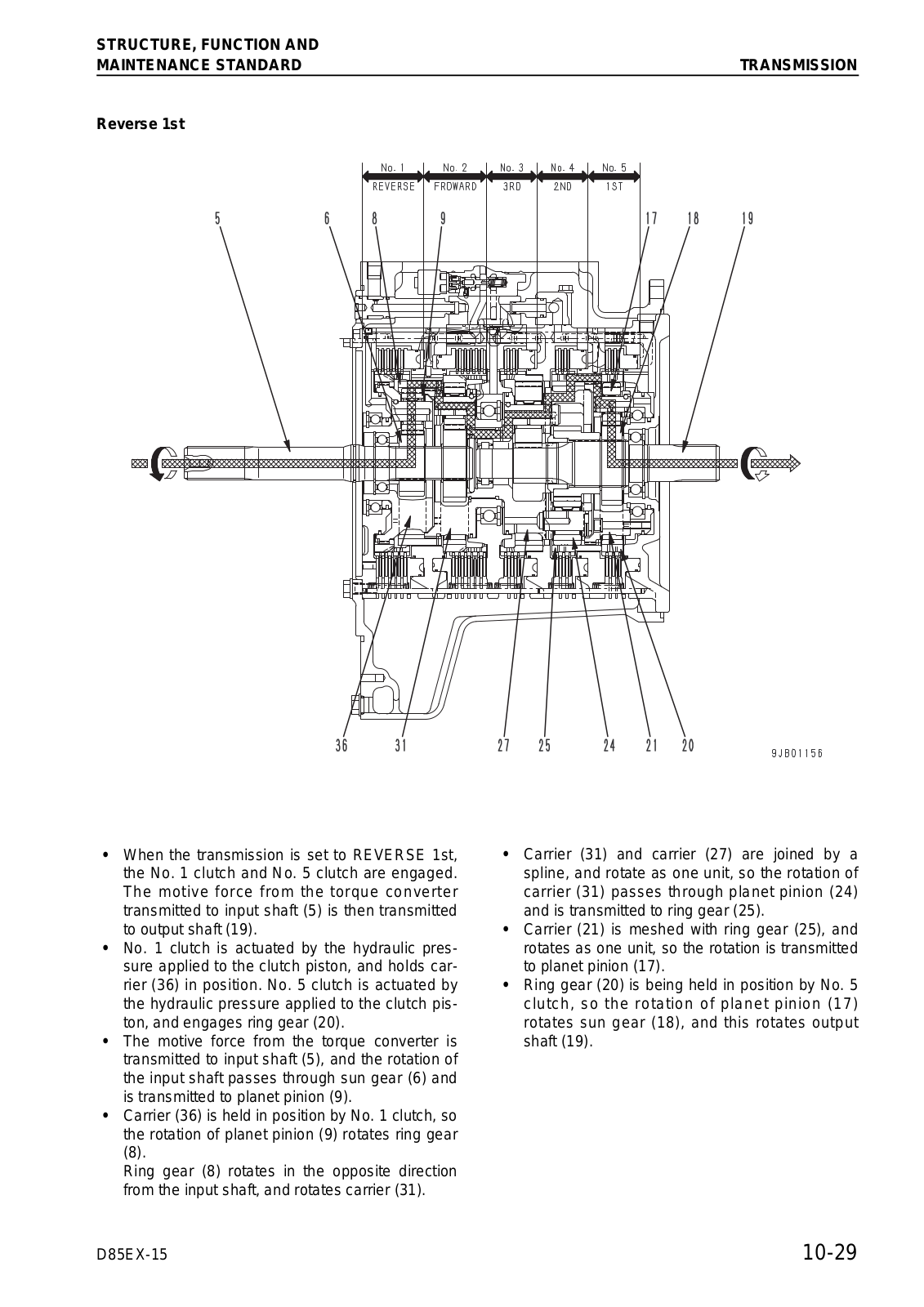 STRUCTURE, FUNCTION AND MAINTENANCE STANDARD

TRANSMISSION

Reverse 1st

No. 1 REVERSE
No. 2 FRDWARD
No. 3 3RD
No. 4 2ND
No. 5 1ST

5 6 8 9 17 18 19

36 31 27 25 24 21 20

9JB01156

• When the transmission is set to REVERSE 1st, the No. 1 clutch and No. 5 clutch are engaged. The motive force from the torque converter transmitted to input shaft (5) is then transmitted to output shaft (19).
• No. 1 clutch is actuated by the hydraulic pressure applied to the clutch piston, and holds carrier (36) in position. No. 5 clutch is actuated by the hydraulic pressure applied to the clutch piston, and engages ring gear (20).
• The motive force from the torque converter is transmitted to input shaft (5), and the rotation of the input shaft passes through sun gear (6) and is transmitted to planet pinion (9).
• Carrier (36) is held in position by No. 1 clutch, so the rotation of planet pinion (9) rotates ring gear (8).
Ring gear (8) rotates in the opposite direction from the input shaft, and rotates carrier (31).
• Carrier (31) and carrier (27) are joined by a spline, and rotate as one unit, so the rotation of carrier (31) passes through planet pinion (24) and is transmitted to ring gear (25).
• Carrier (21) is meshed with ring gear (25), and rotates as one unit, so the rotation is transmitted to planet pinion (17).
• Ring gear (20) is being held in position by No. 5 clutch, so the rotation of planet pinion (17) rotates sun gear (18), and this rotates output shaft (19).

D85EX-15

10-29