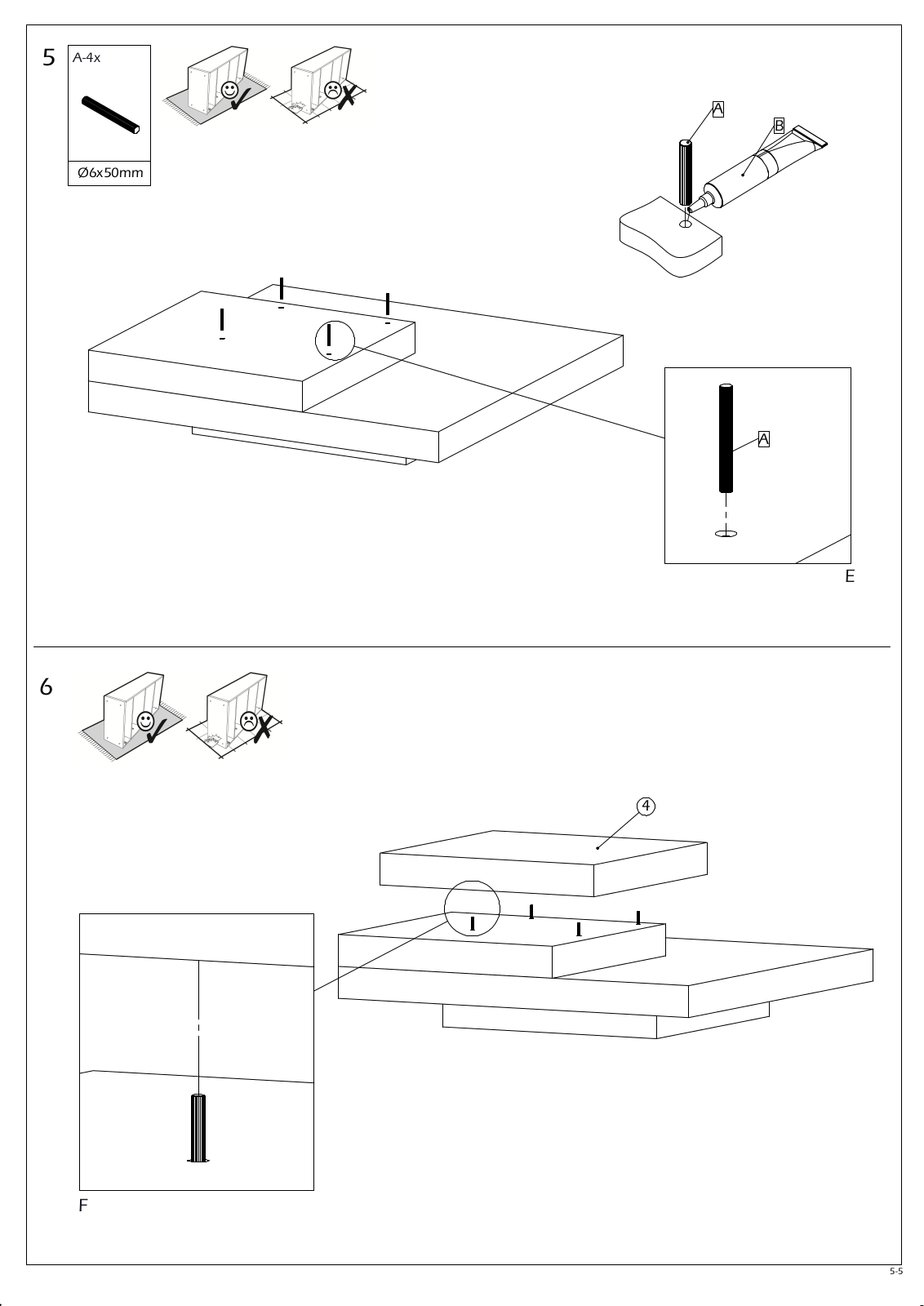 5

A-4x

Ø6x50mm

A

B

A

E

6

4

F

5-5