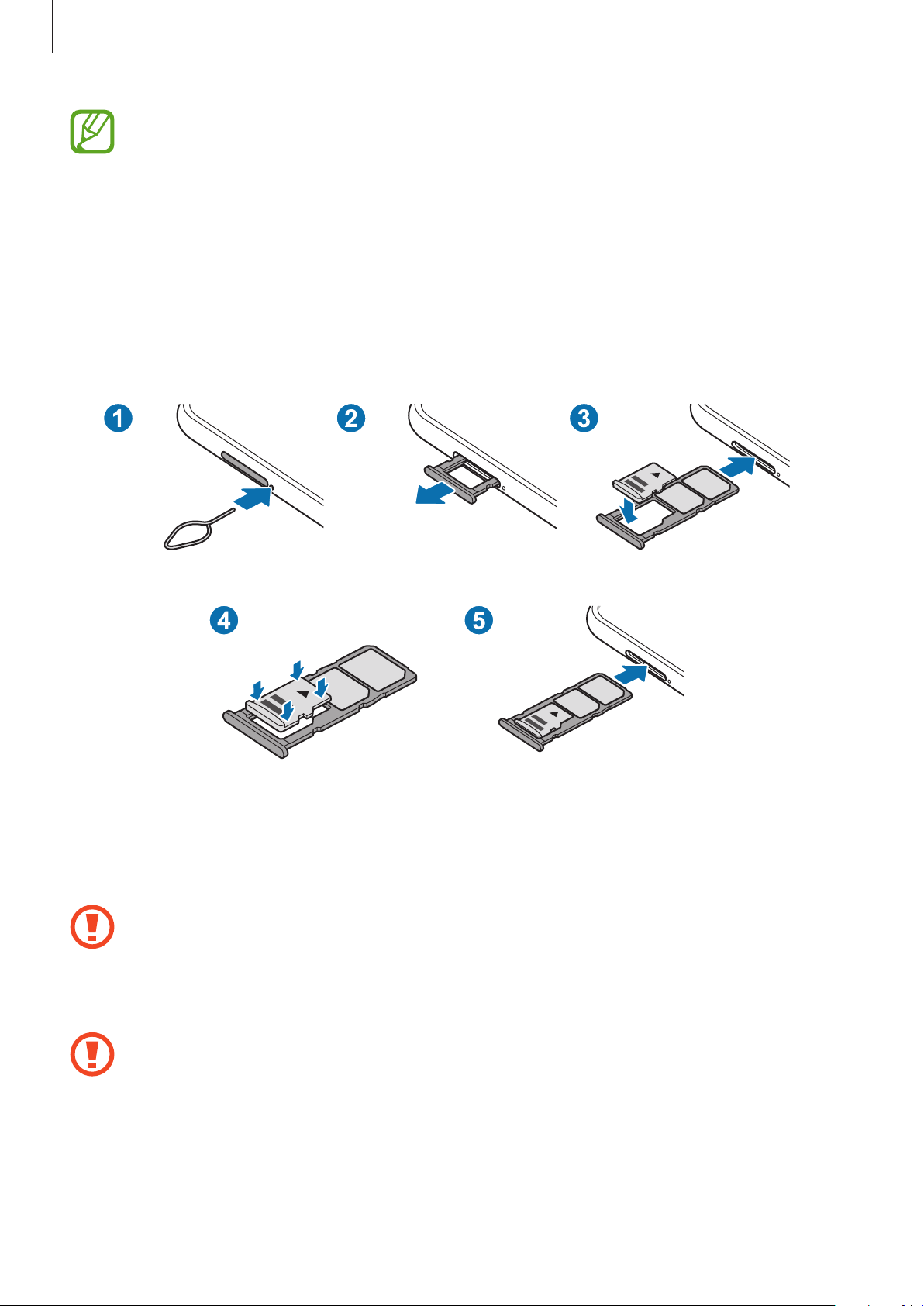 1

2

3

4

5