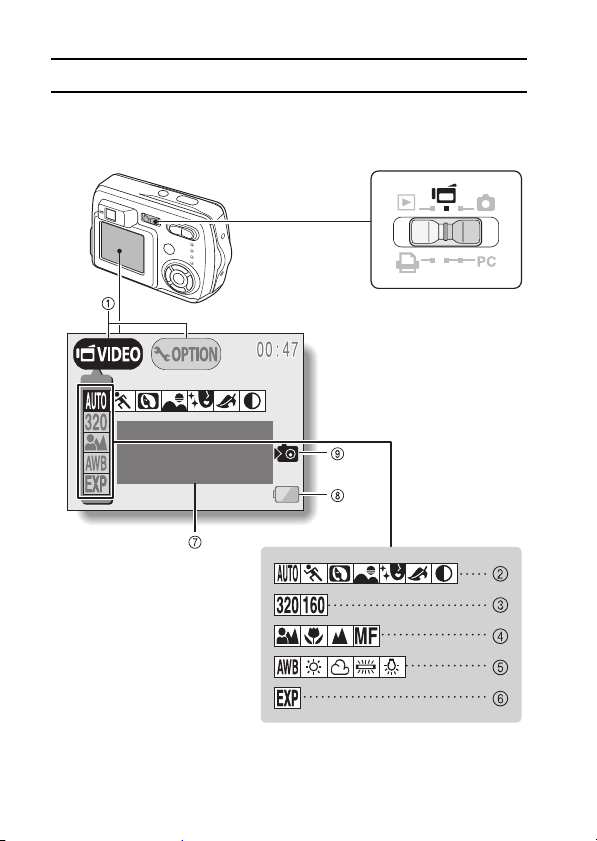 PC

①

VIDEO OPTION 00:47

AUTO
320
AWB
EXP

⑨

⑧

⑦

AUTO ②

320 160 ③

MF ④

AWB ⑤

EXP ⑥