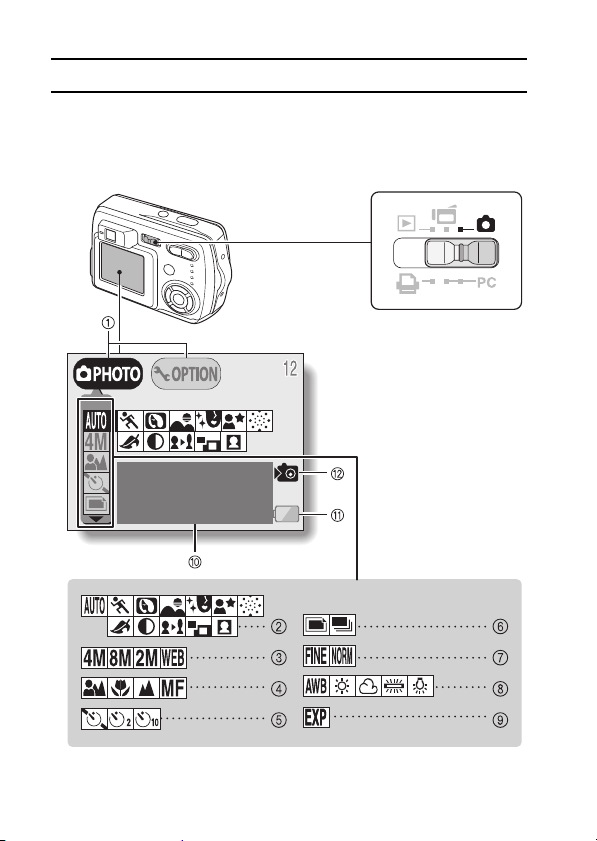 PC

①

PHOTO

OPTION

12

AUTO

4M

⑫

⑪

⑩

AUTO ②

4M 8M 2M WEB ③

MF ④

2 10 ⑤

⑥

FINE NORM ⑦

AWB ⑧

EXP ⑨