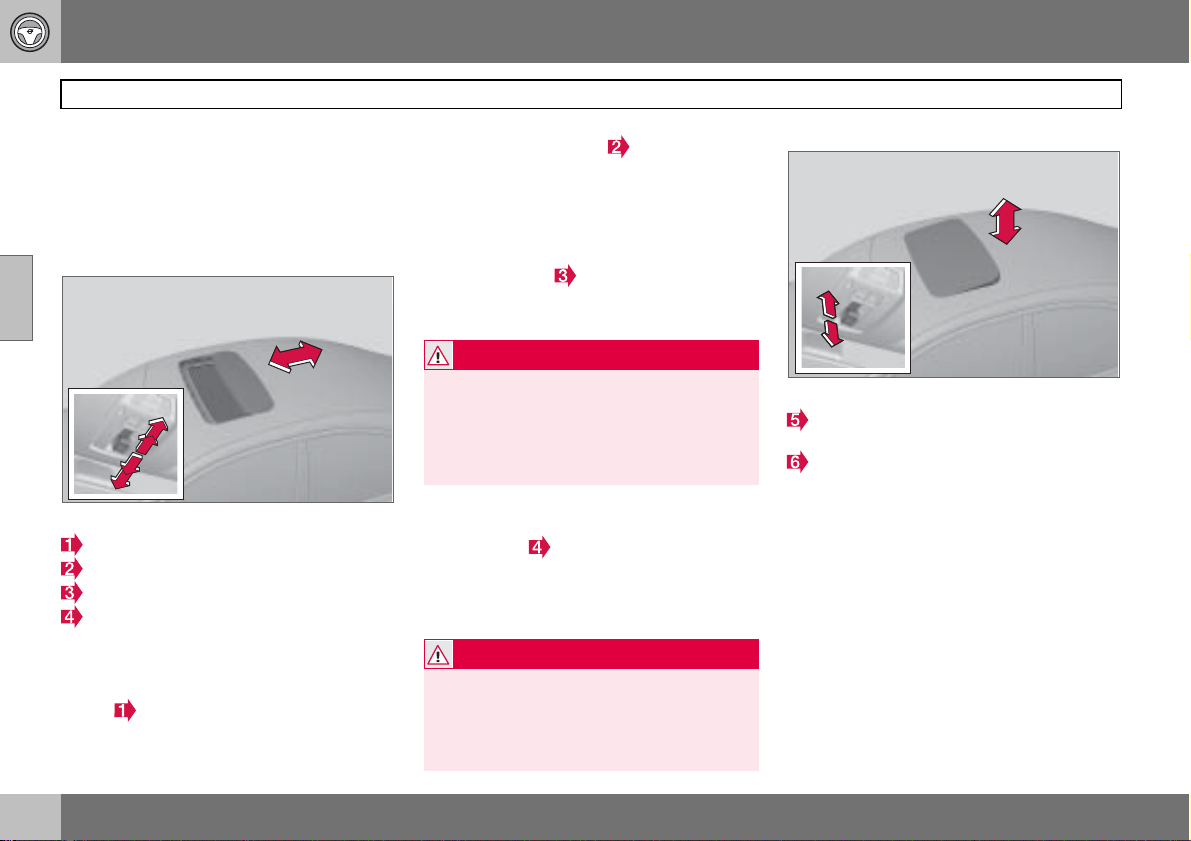 1
2
3
4
1
2
3
4
5
6