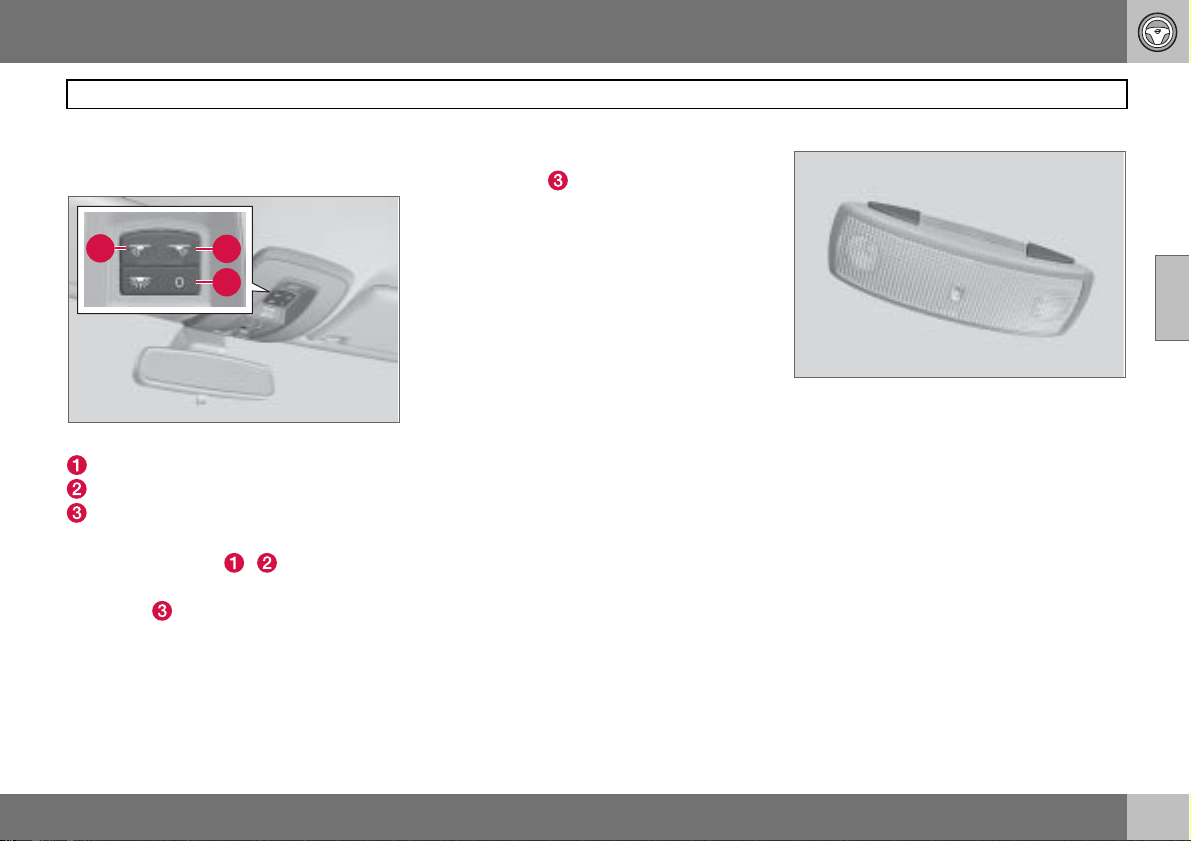 0