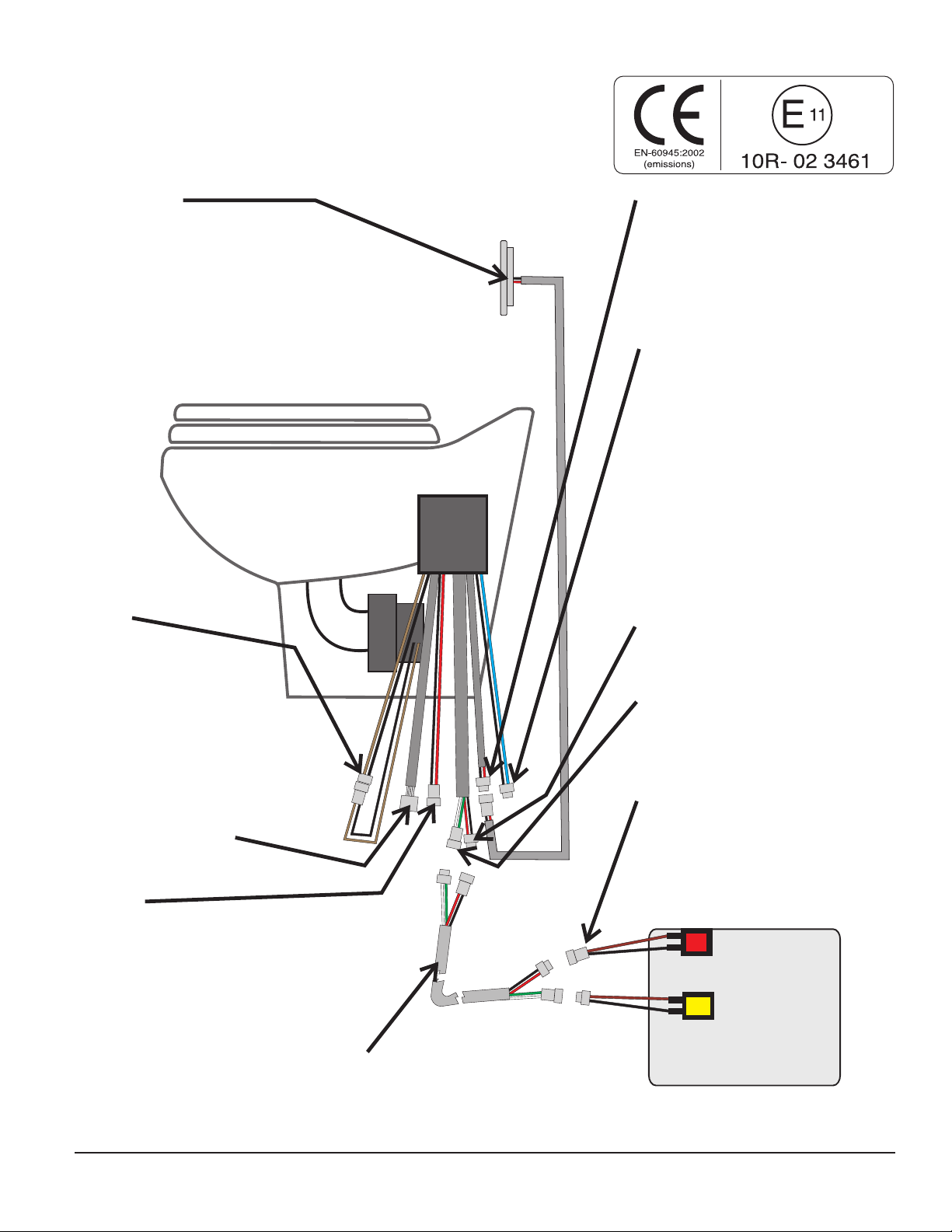 CE
EN-60945:2002
(emissions)

E 11
10R- 02 3461