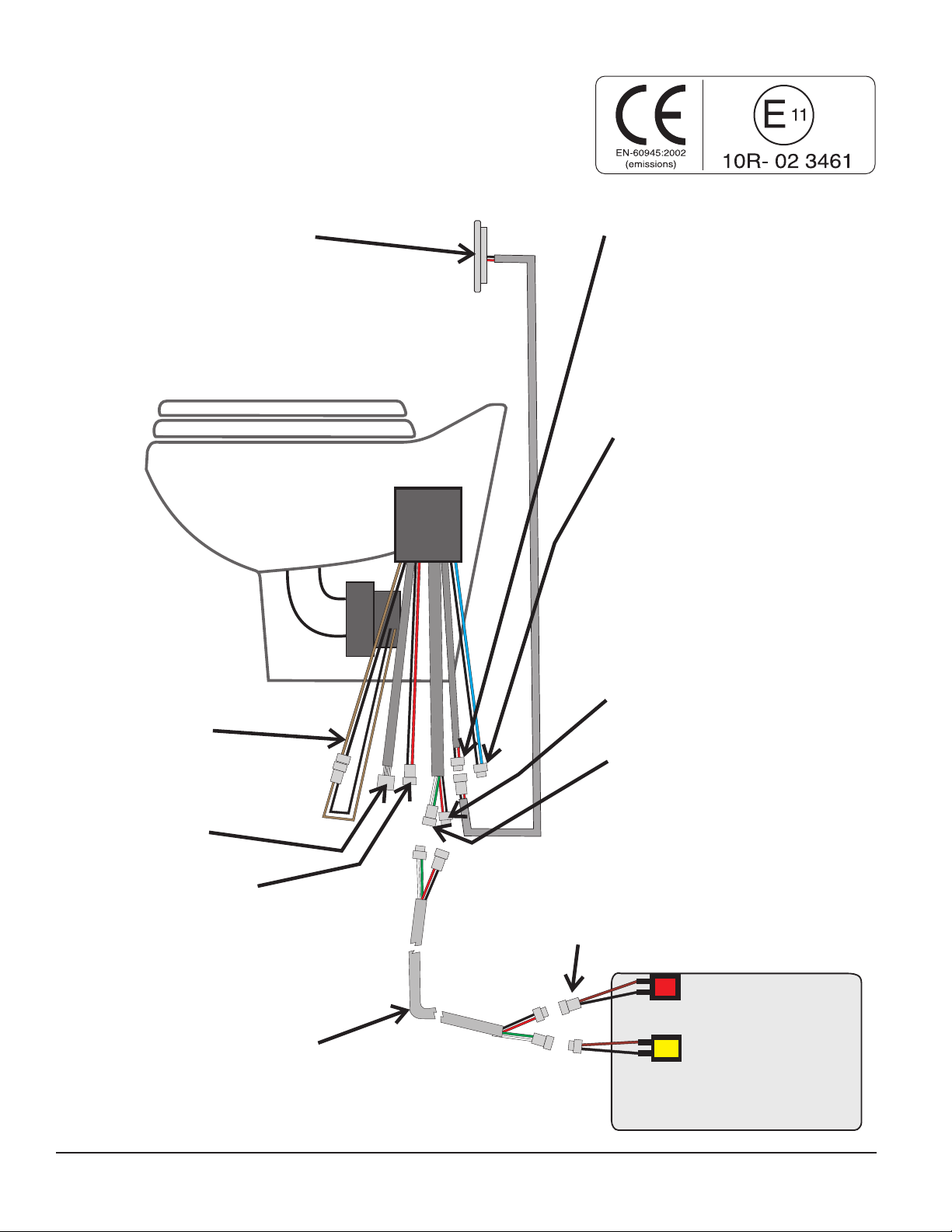 CE
EN-60945:2002
(emissions)

E 11
10R- 02 3461