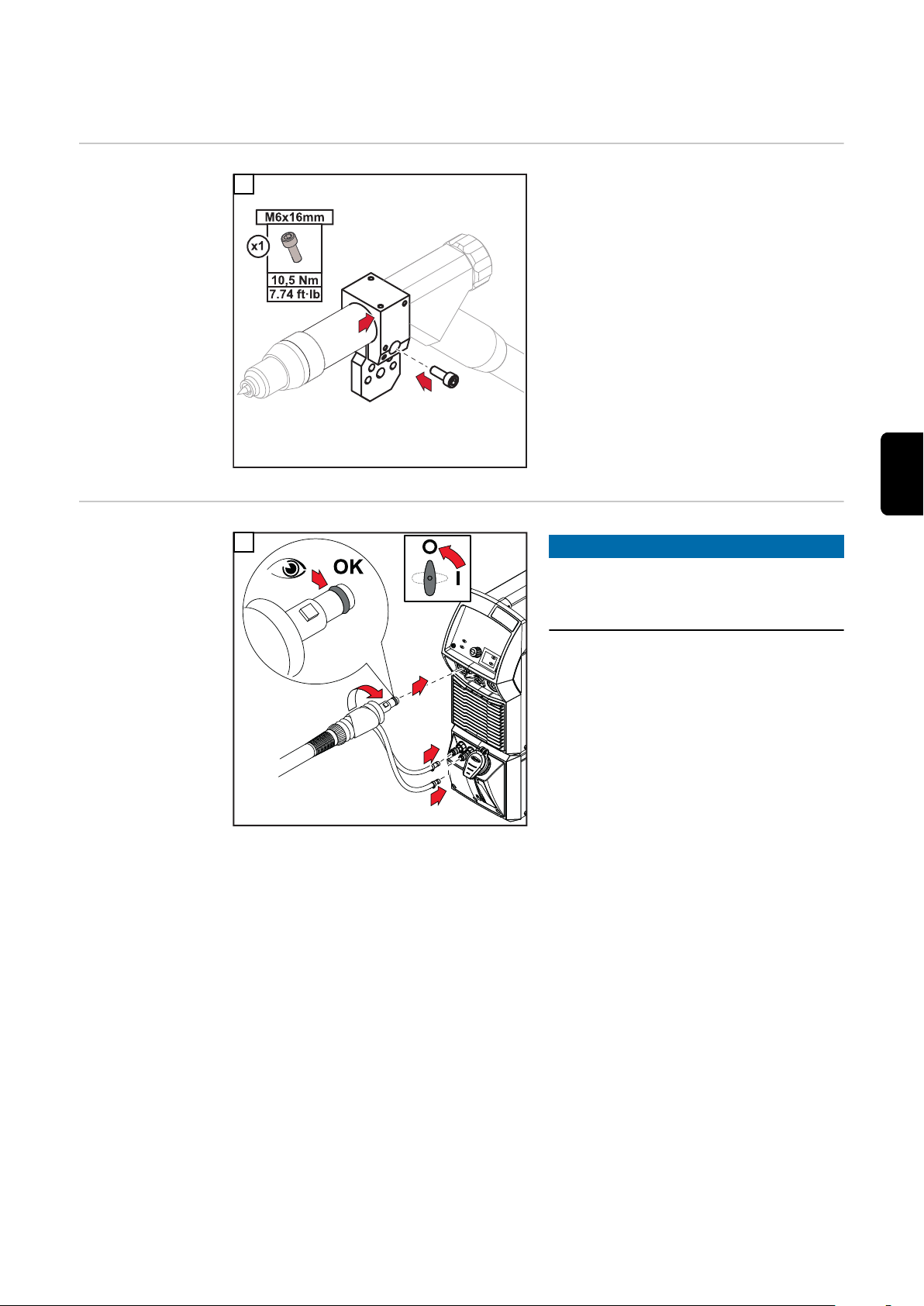 M6x16mm

x1

10,5 Nm

7.74 ft·lb

OK

O

I