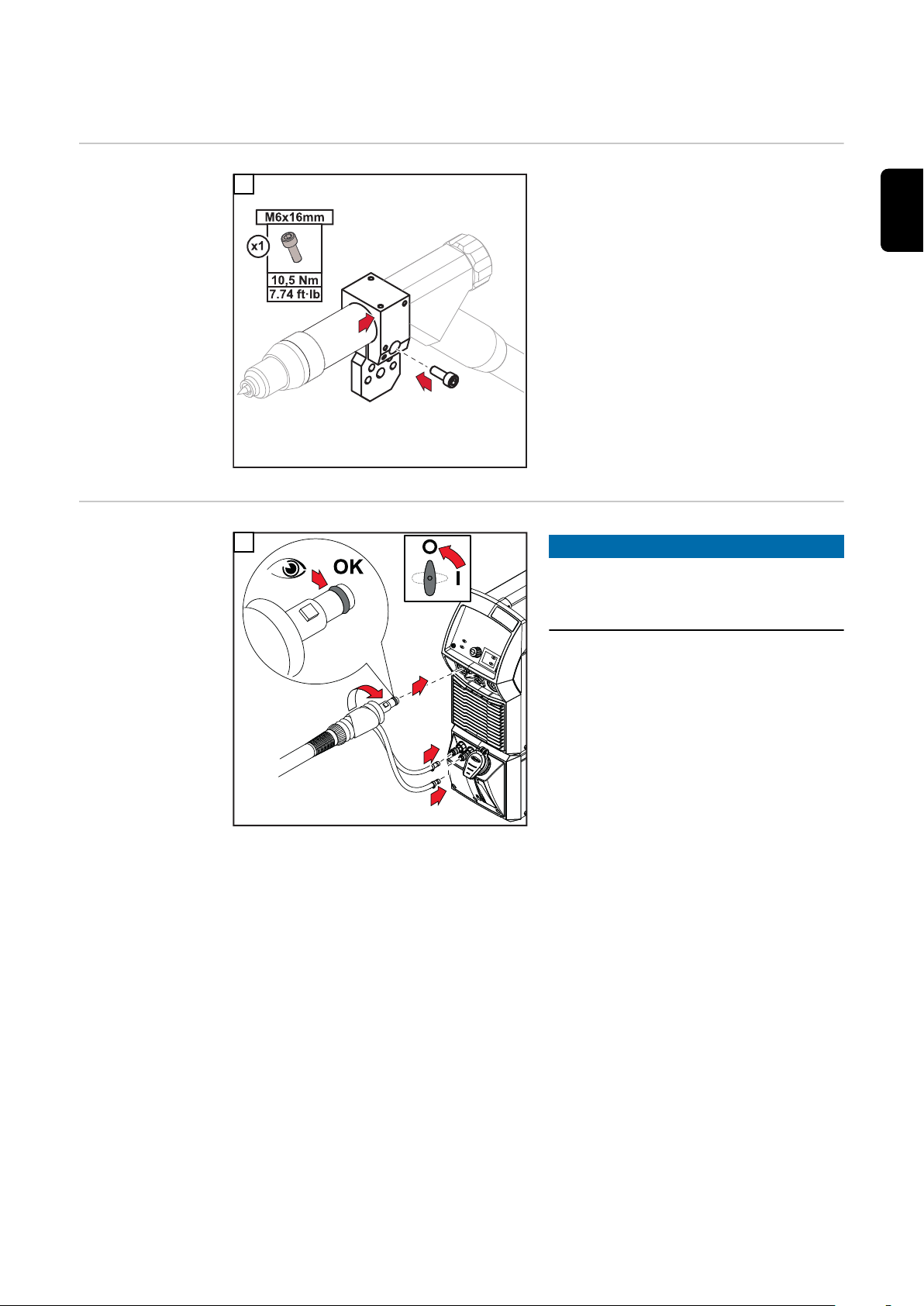 M6x16mm
x1
10,5 Nm
7.74 ft·lb

OK
O
I