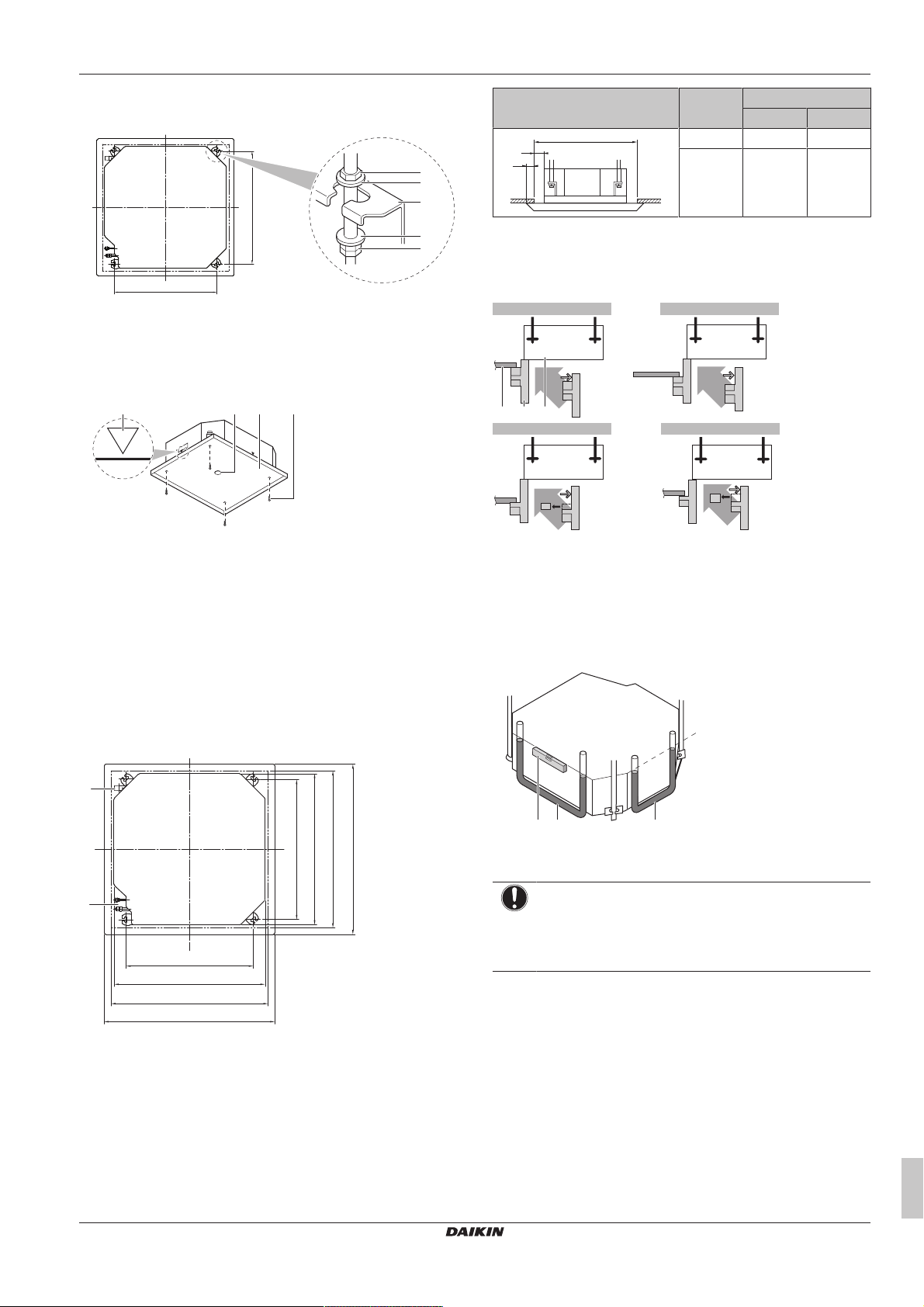 DAIKIN