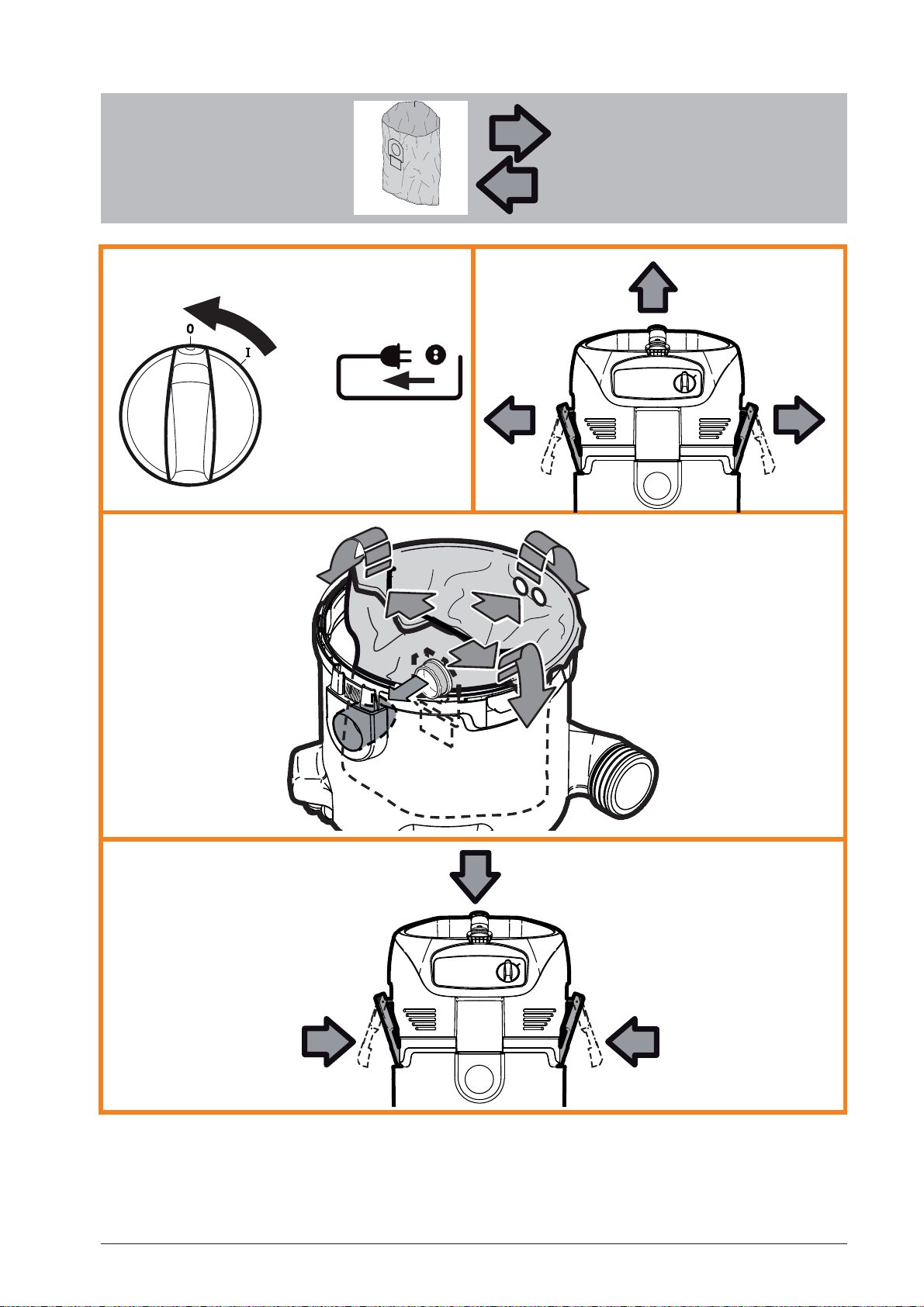 0
I