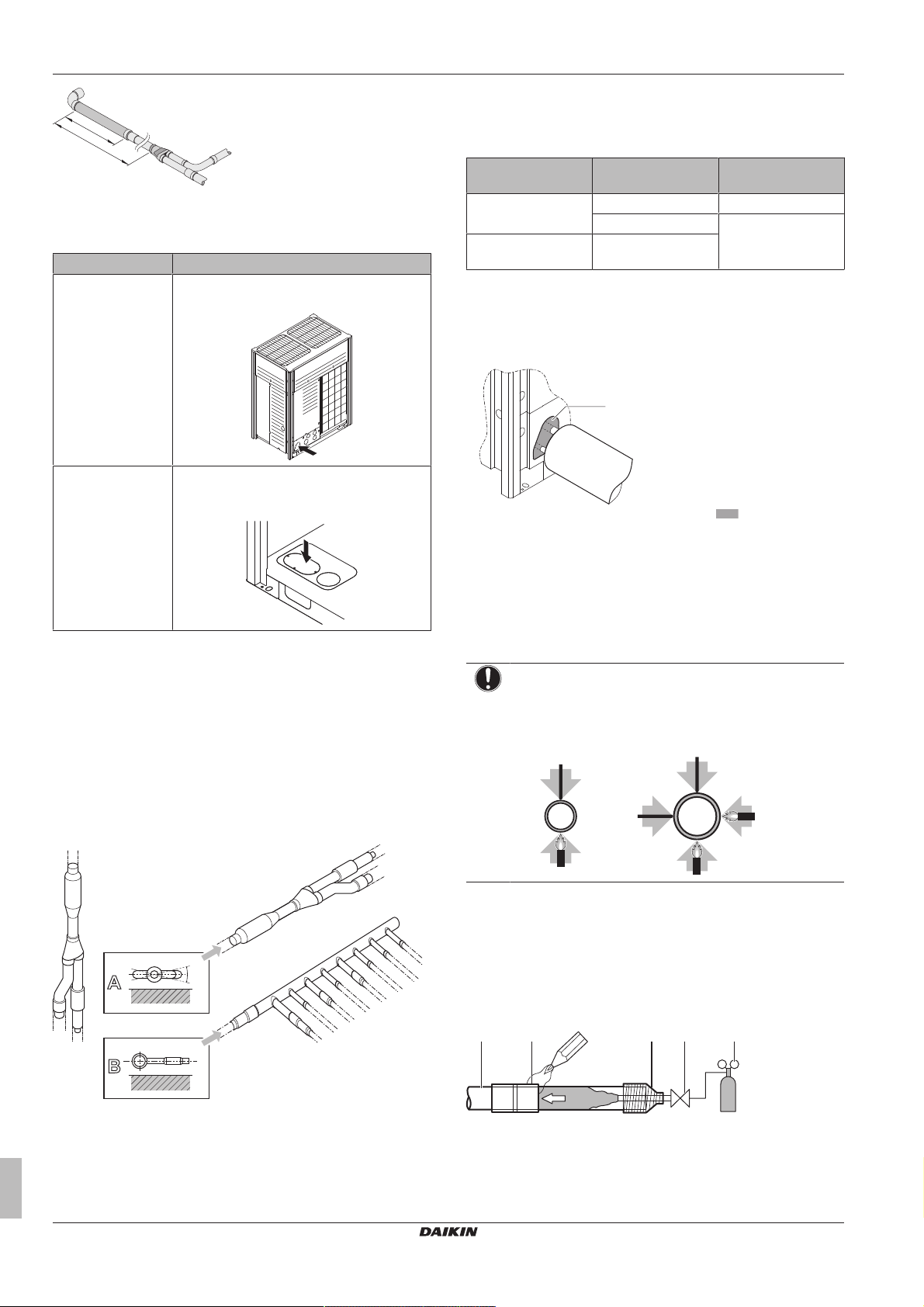 A

B

DAIKIN